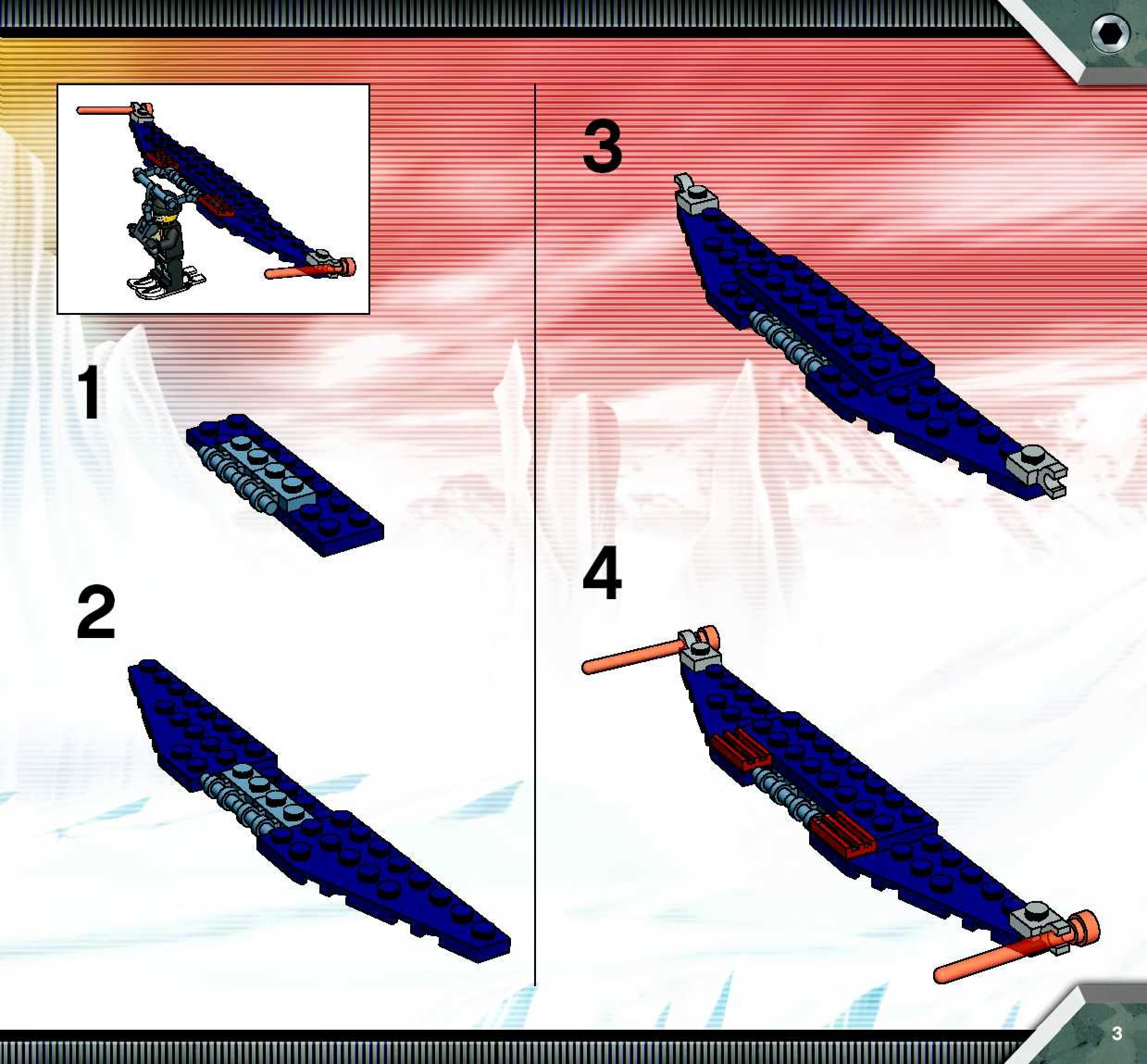 1

2

3

4

3