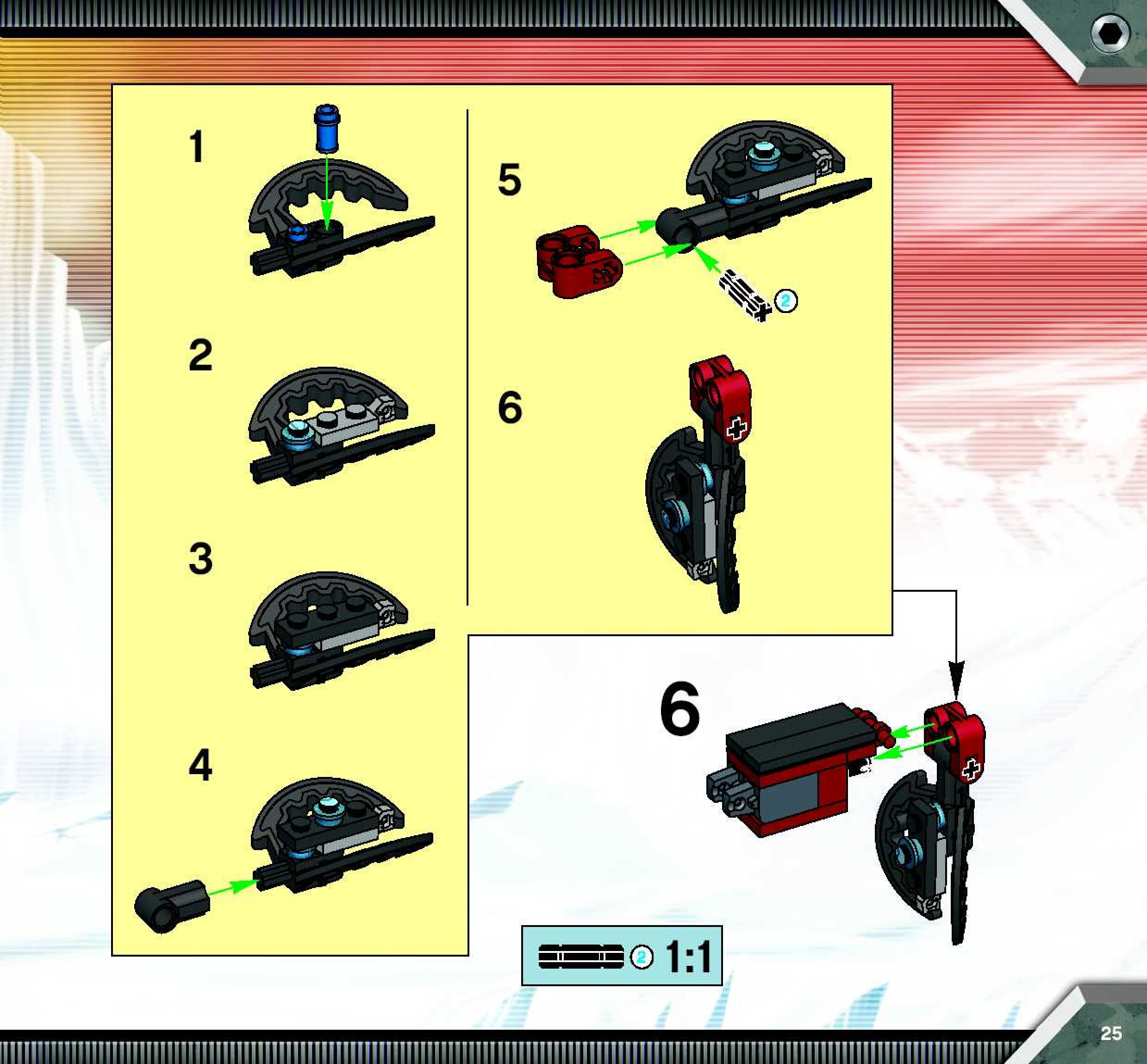 1

2

3

4

5

2

6

6

2 1:1

25