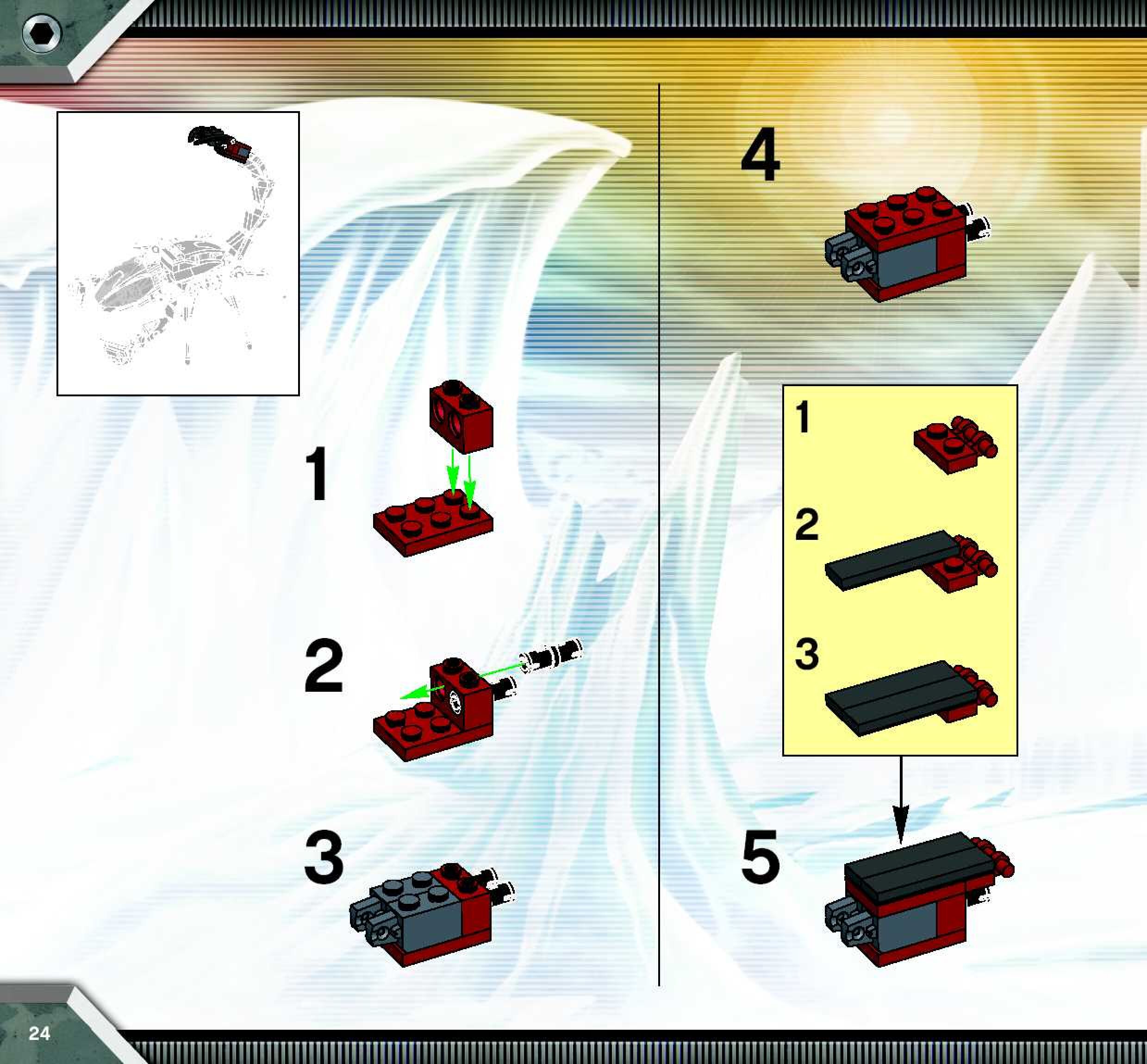 1

2

3

4

1

2

3

5

24