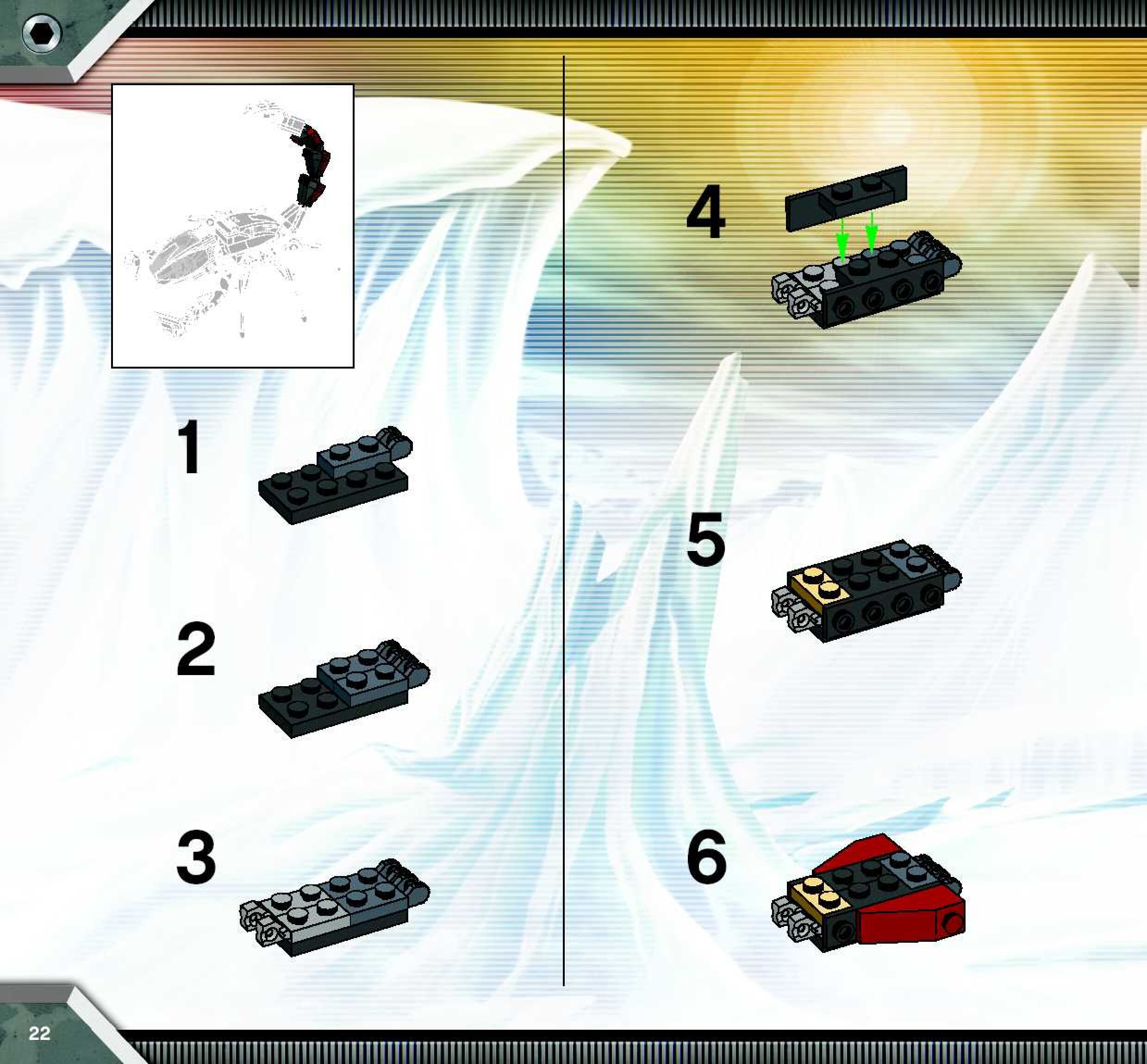 1

2

3

4

5

6

22