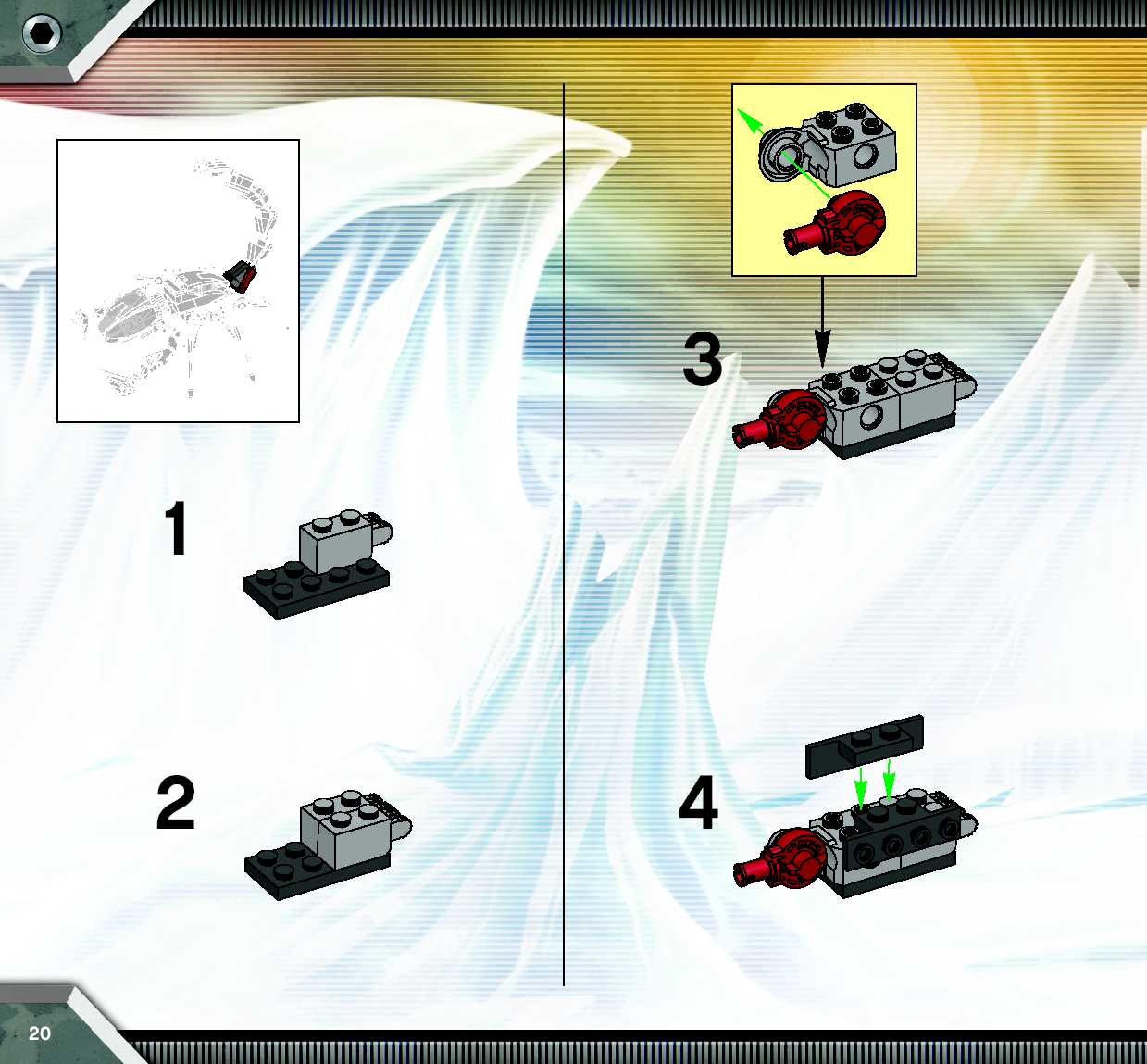 1

2

3

4

20