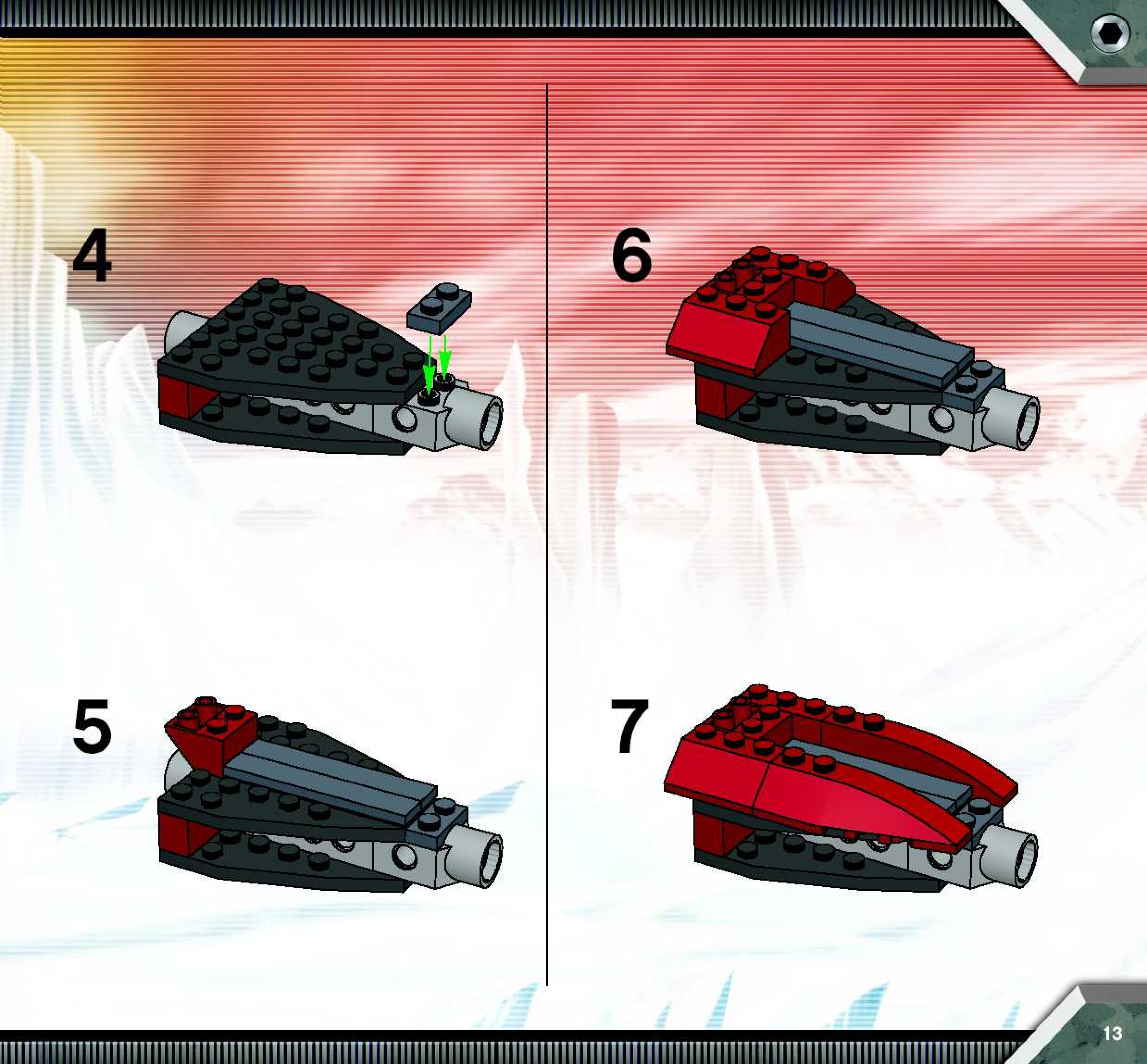 4

5

6

7

13