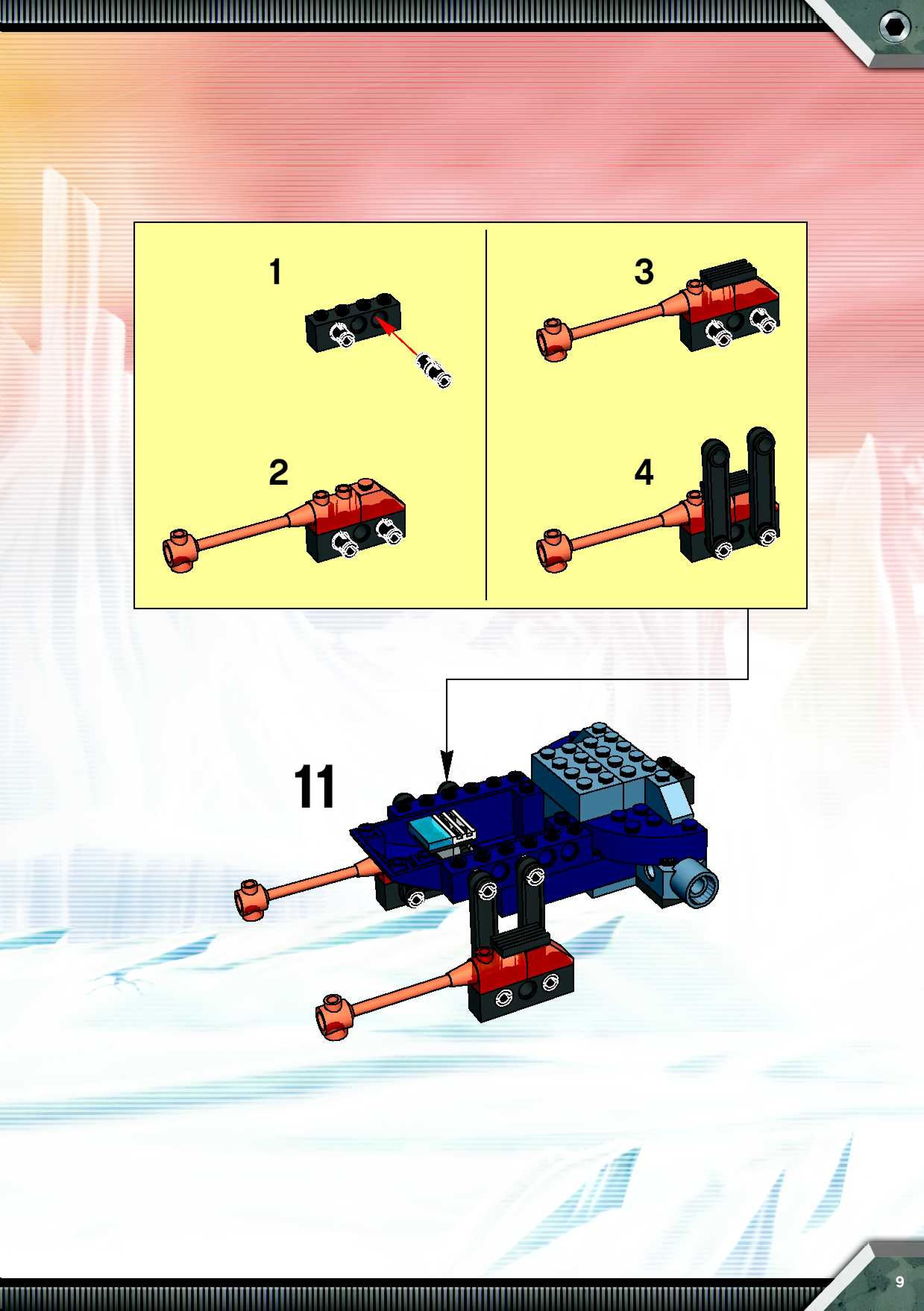 1

2

3

4

11

9