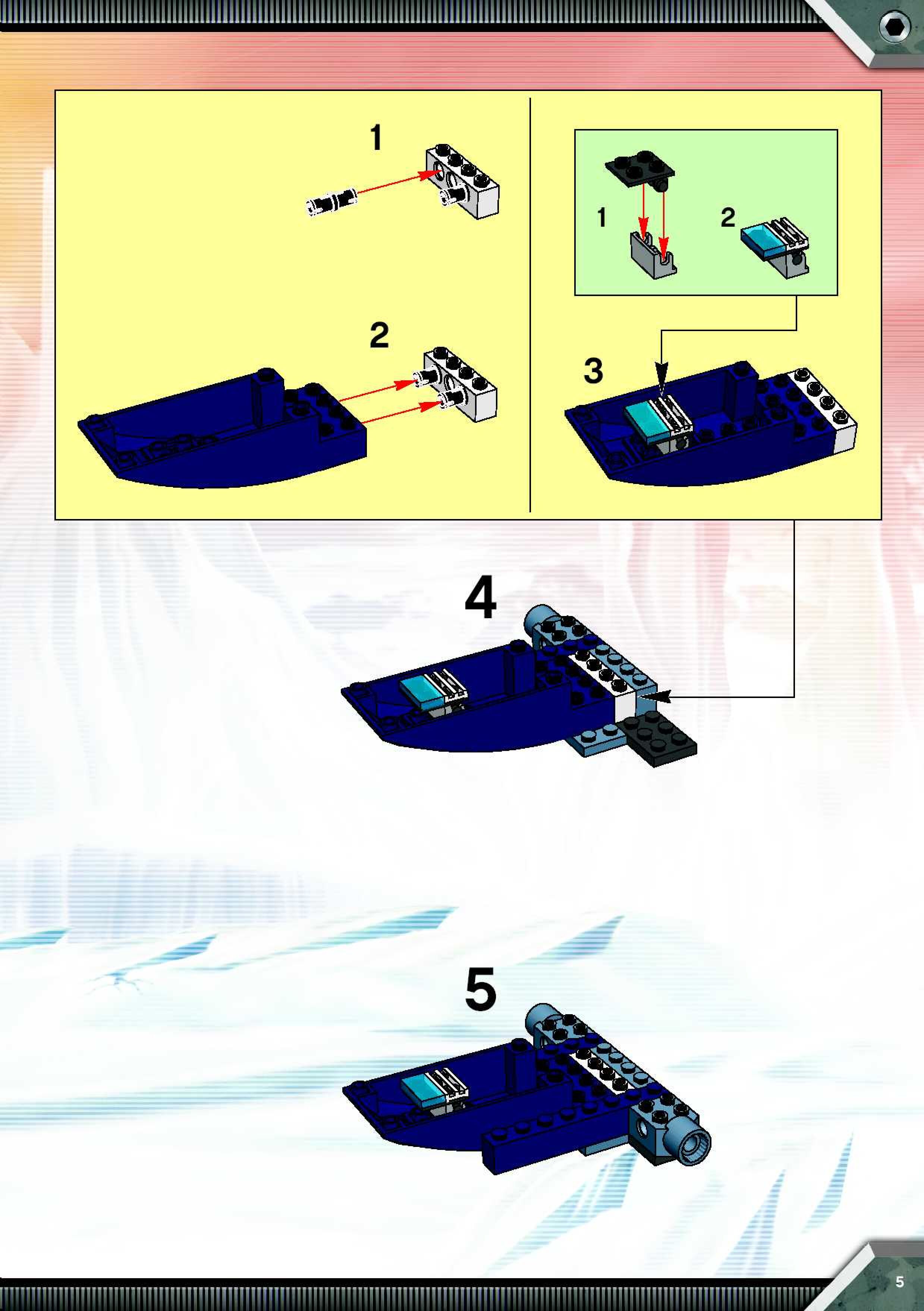 1

2

1

2

3

4

5

5