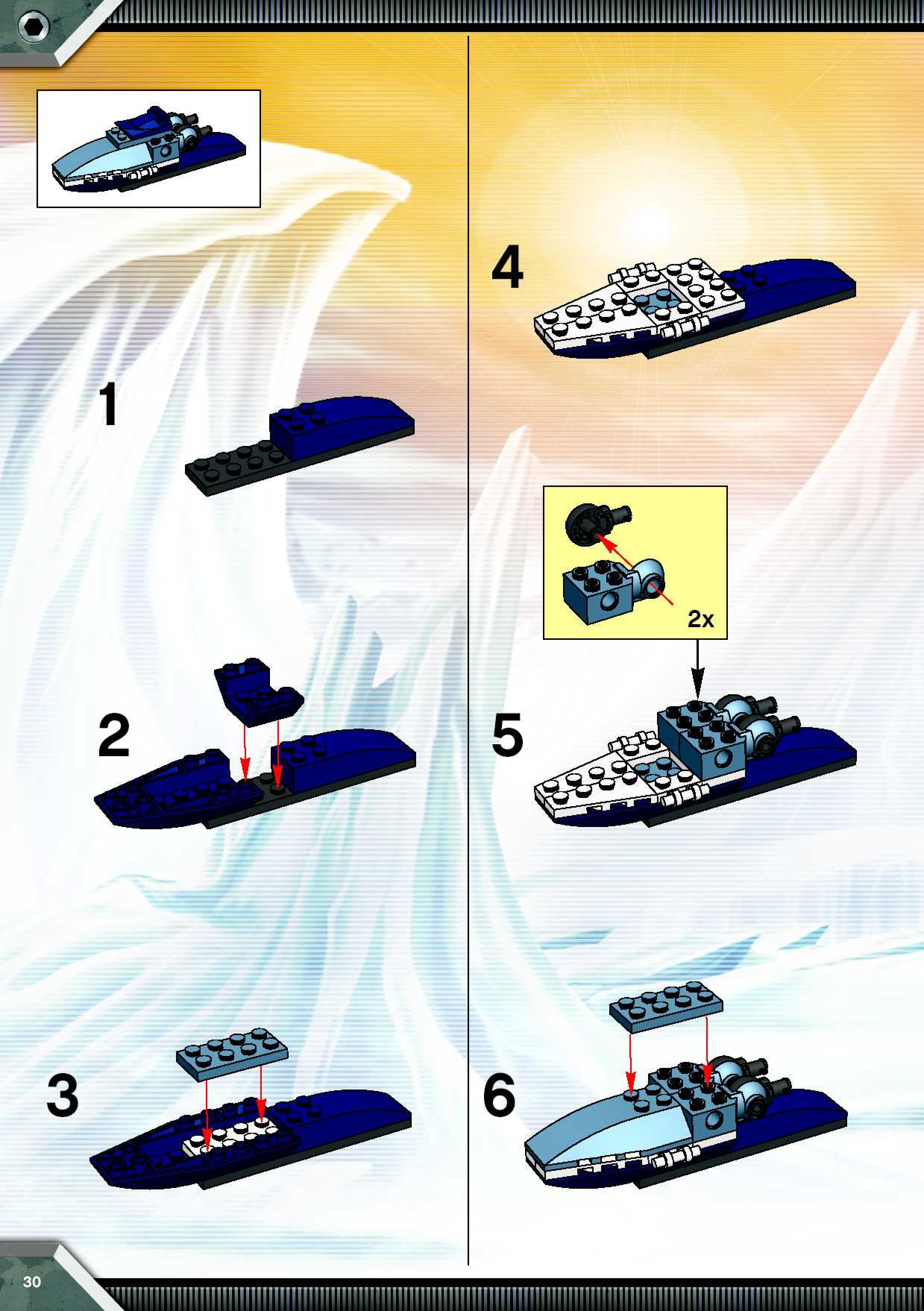 1

2

3

4

2x

5

6

30