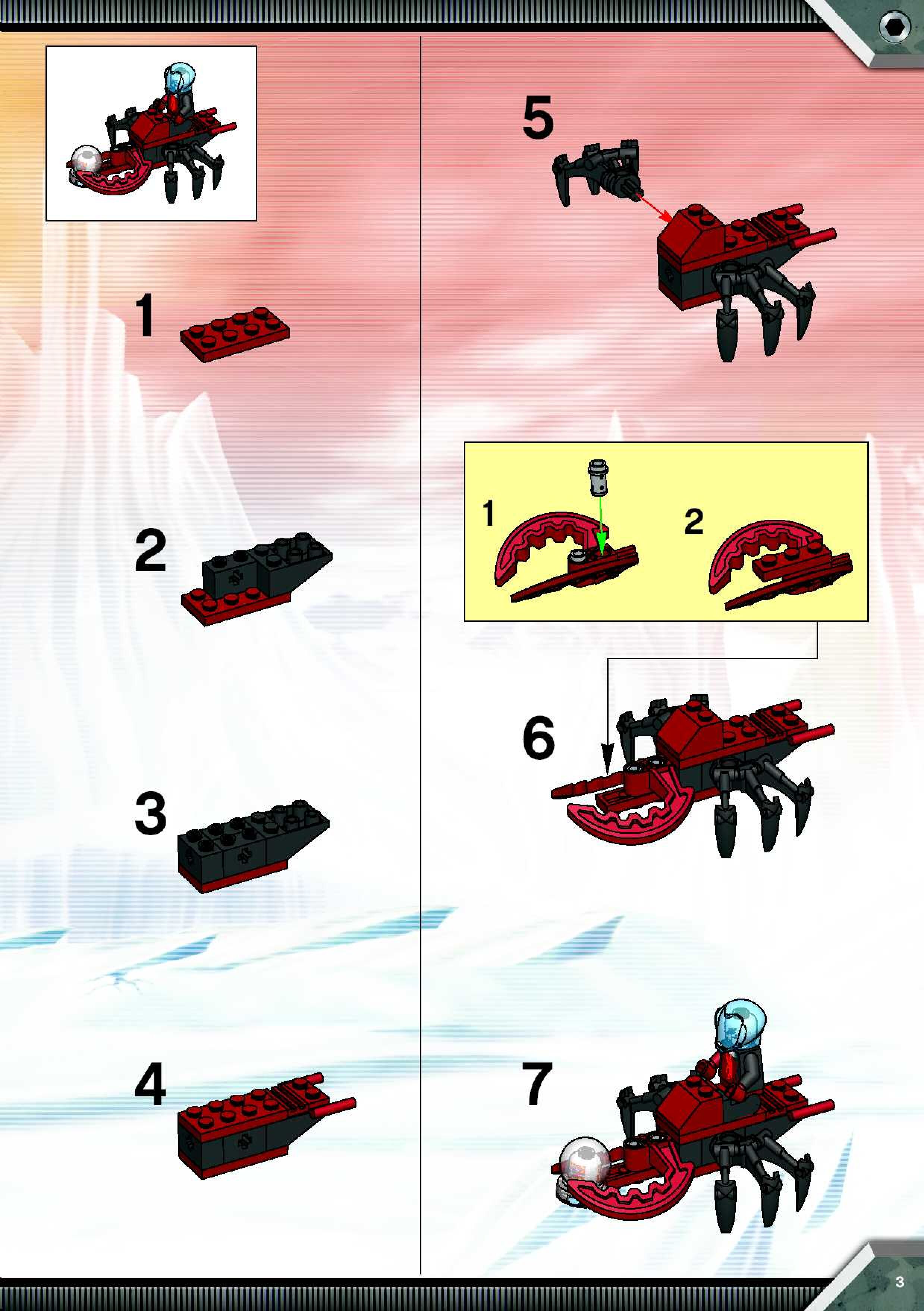 1

2

3

4

5

1

2

6

7

3