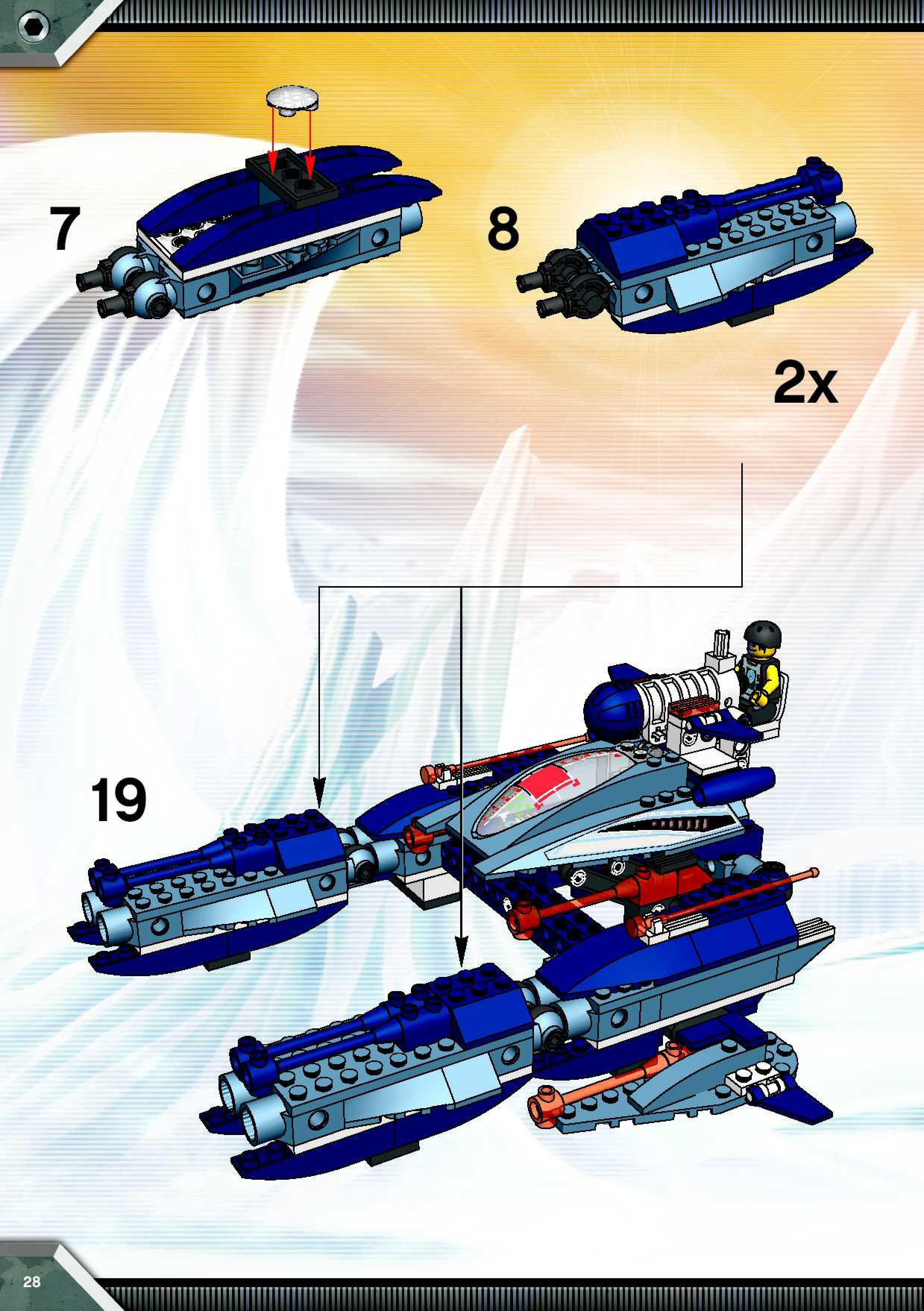 7

8

2x

19

28