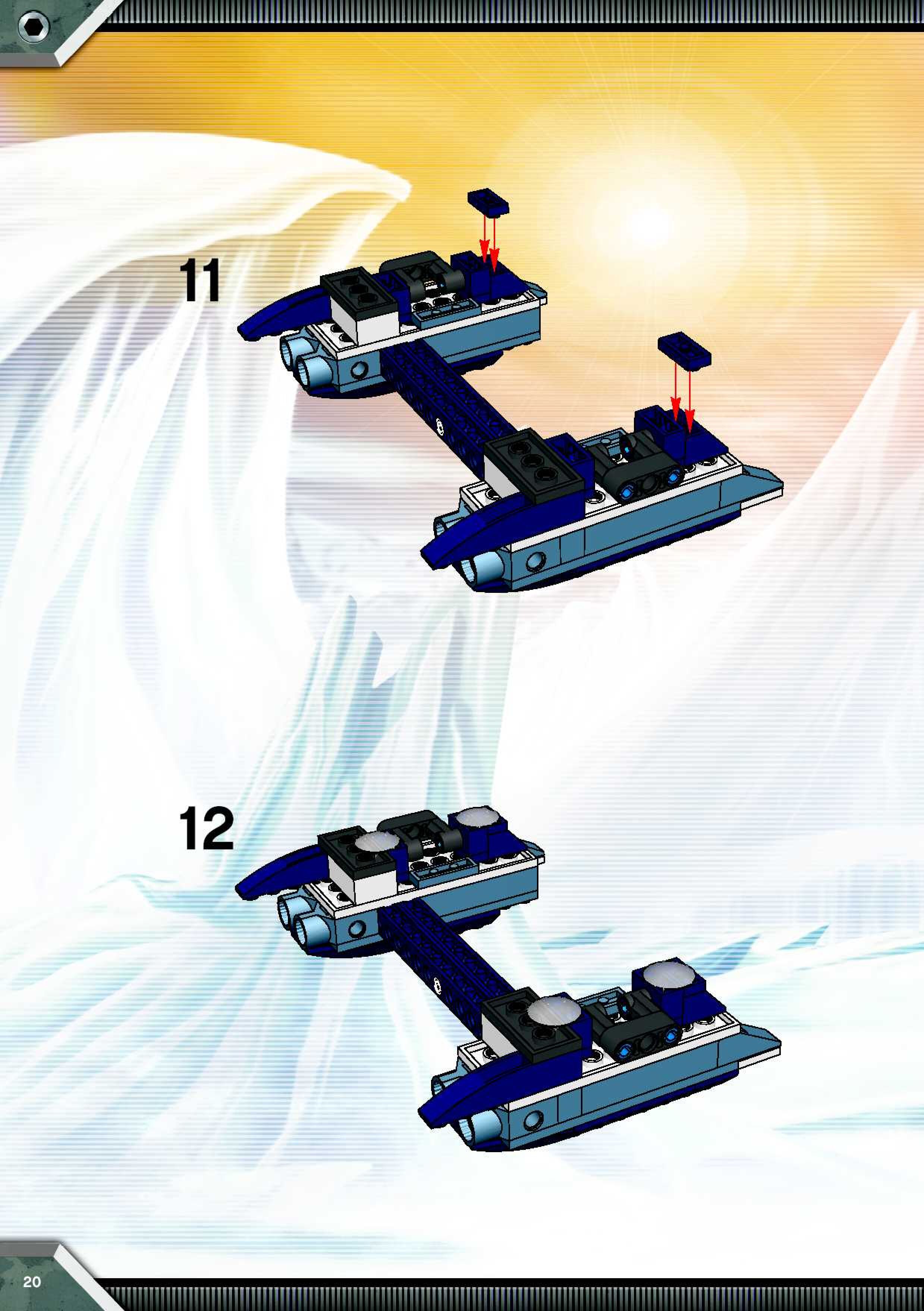 11

12

20