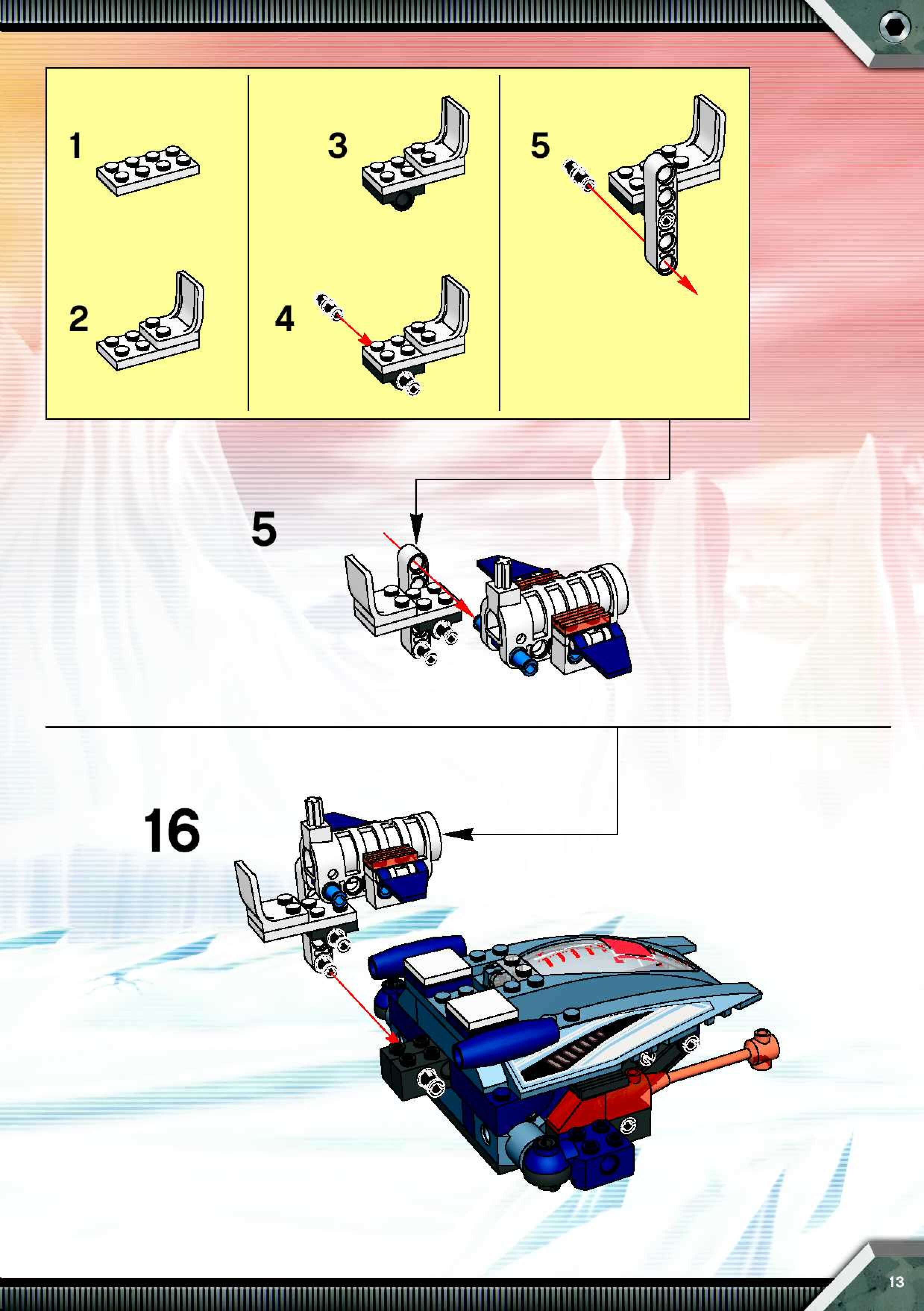 1

2

3

4

5

5

16

13