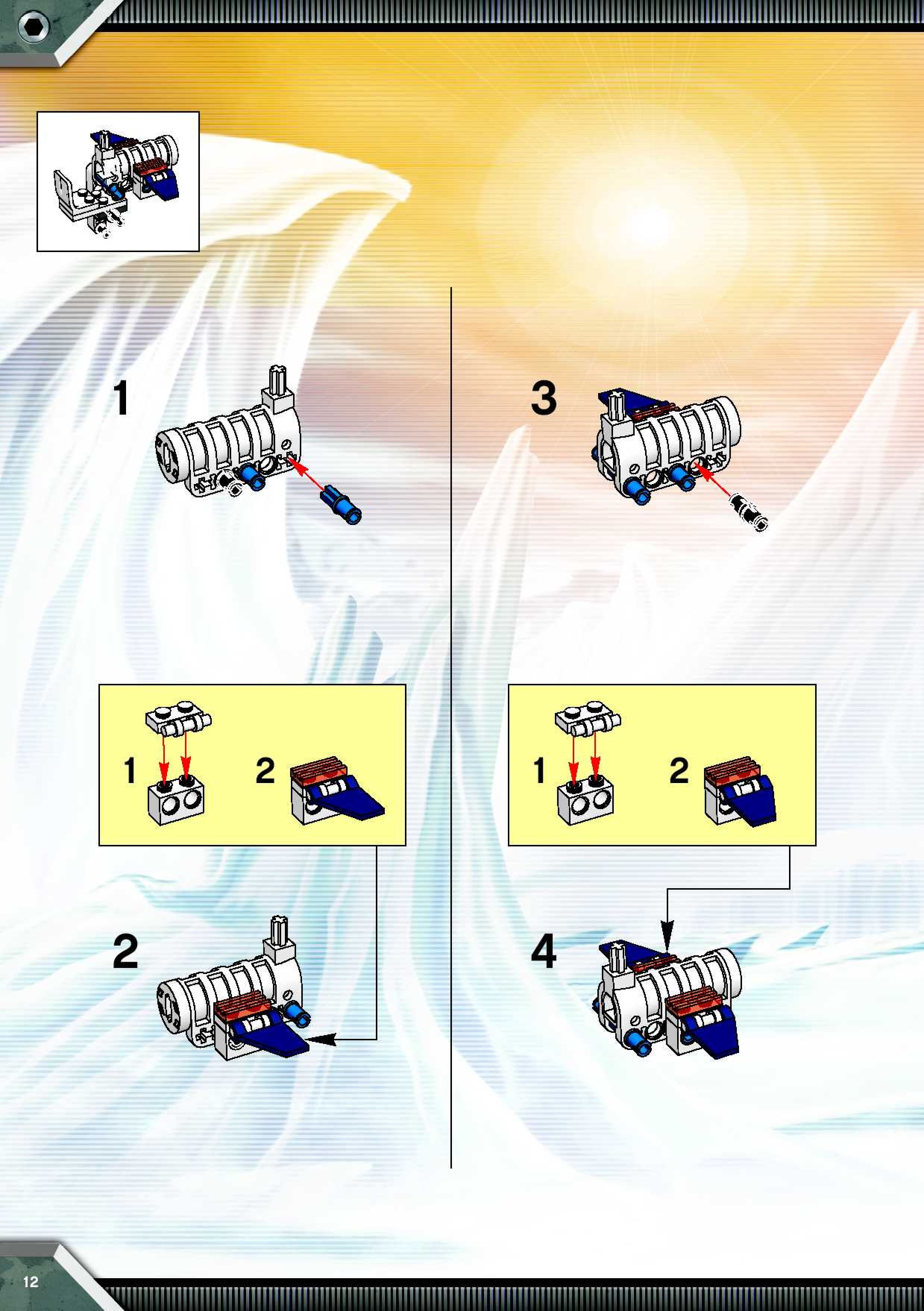 1

1

2

2

3

1

2

4

12