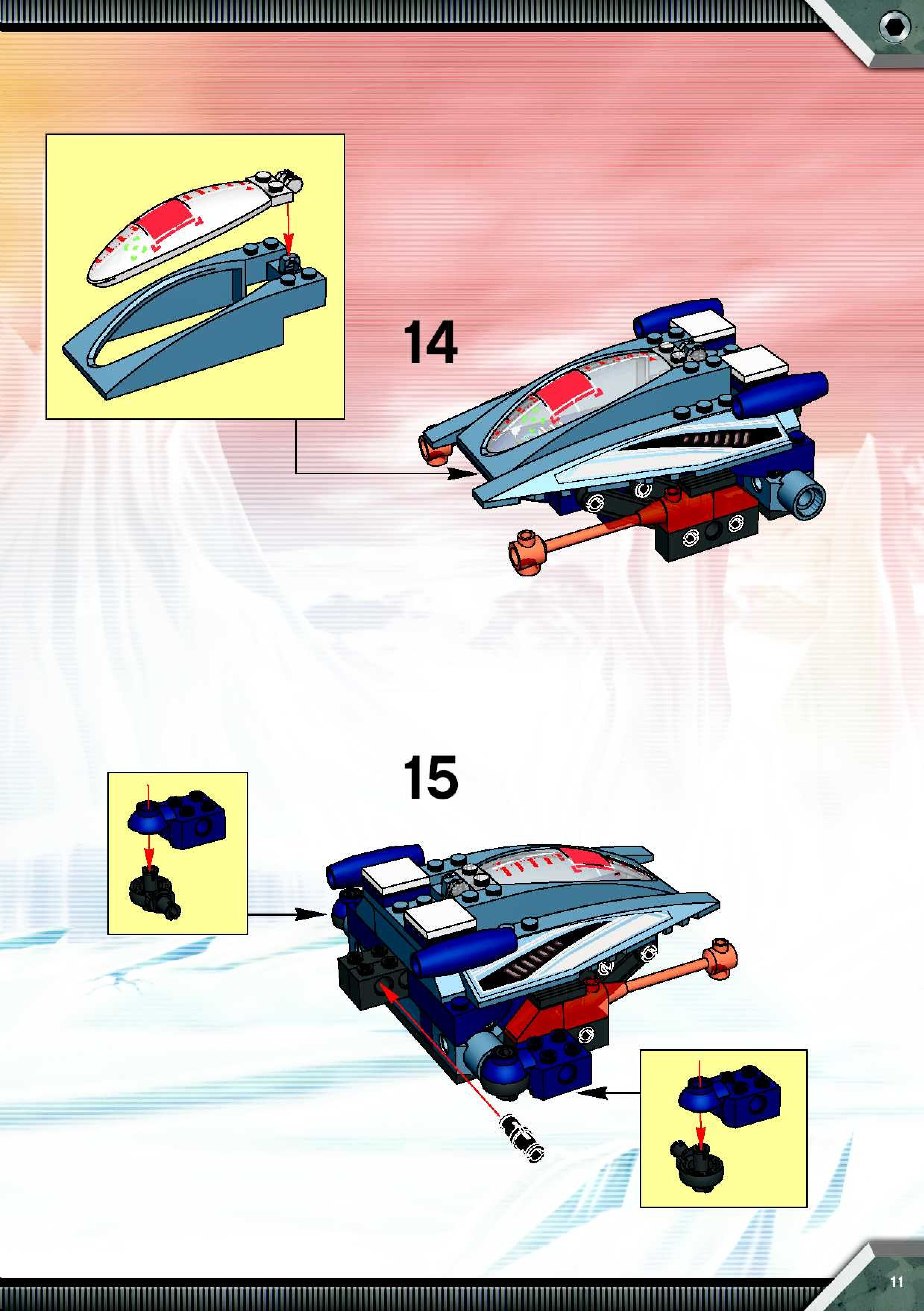 14

15

11