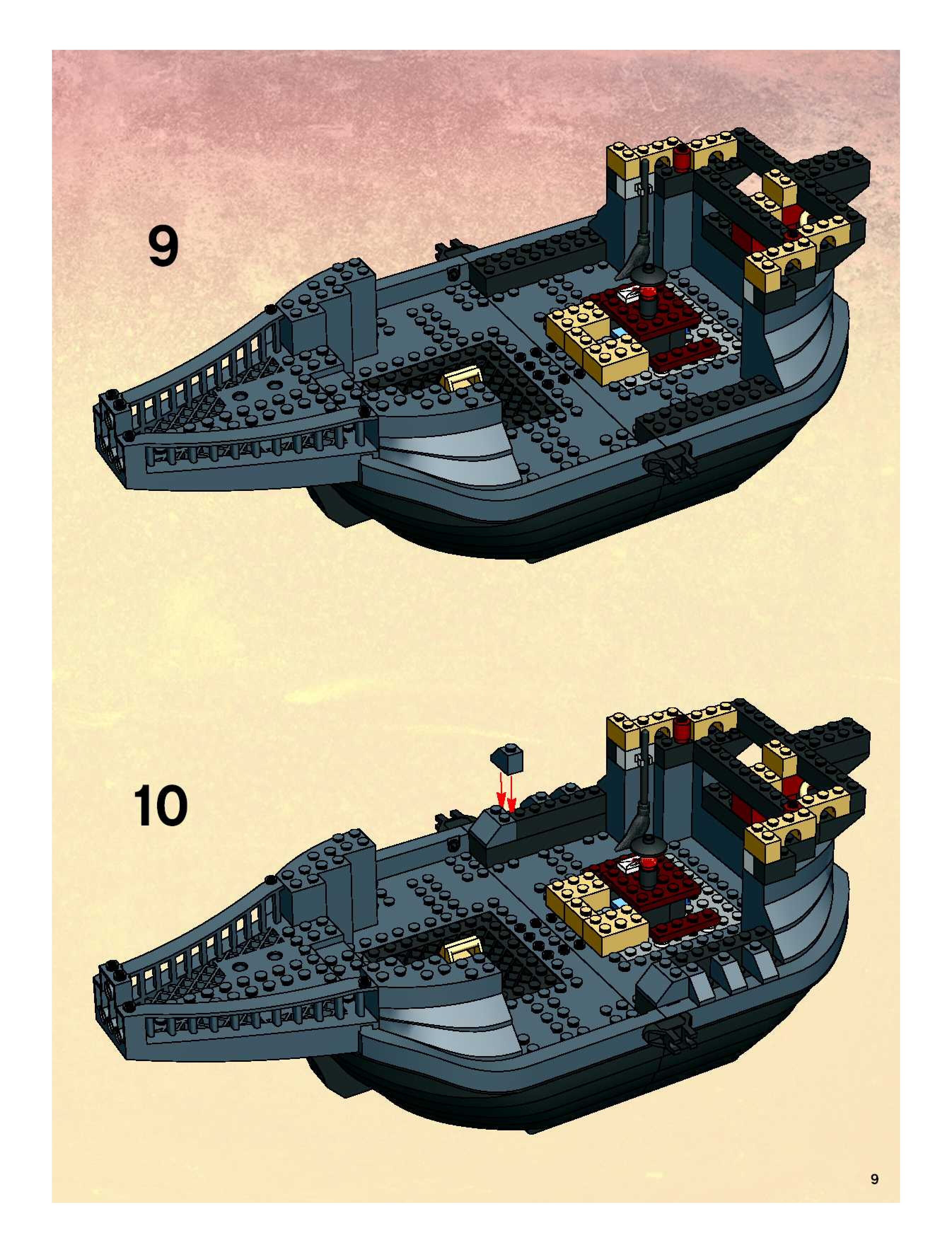 9

10

9