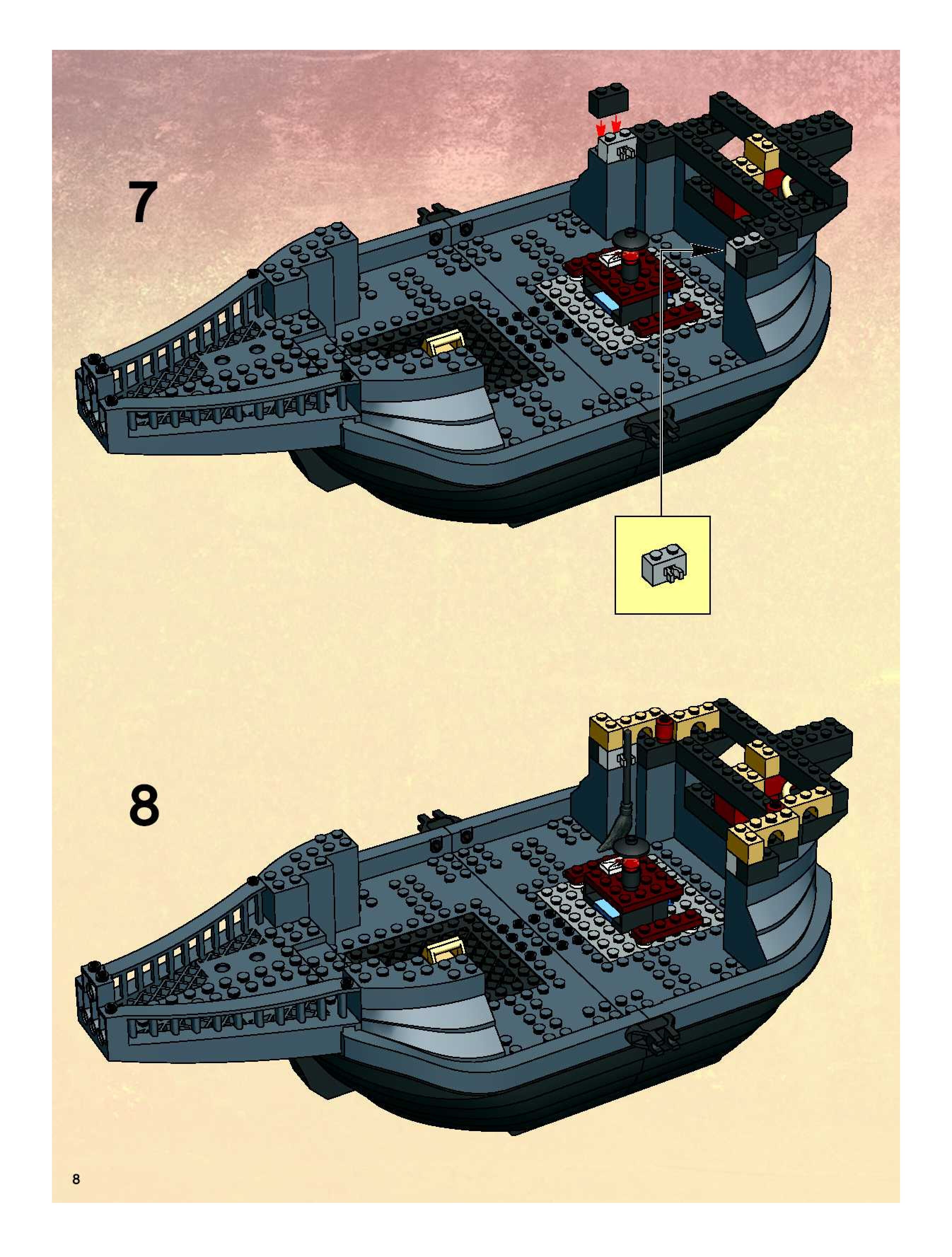 7

8

8