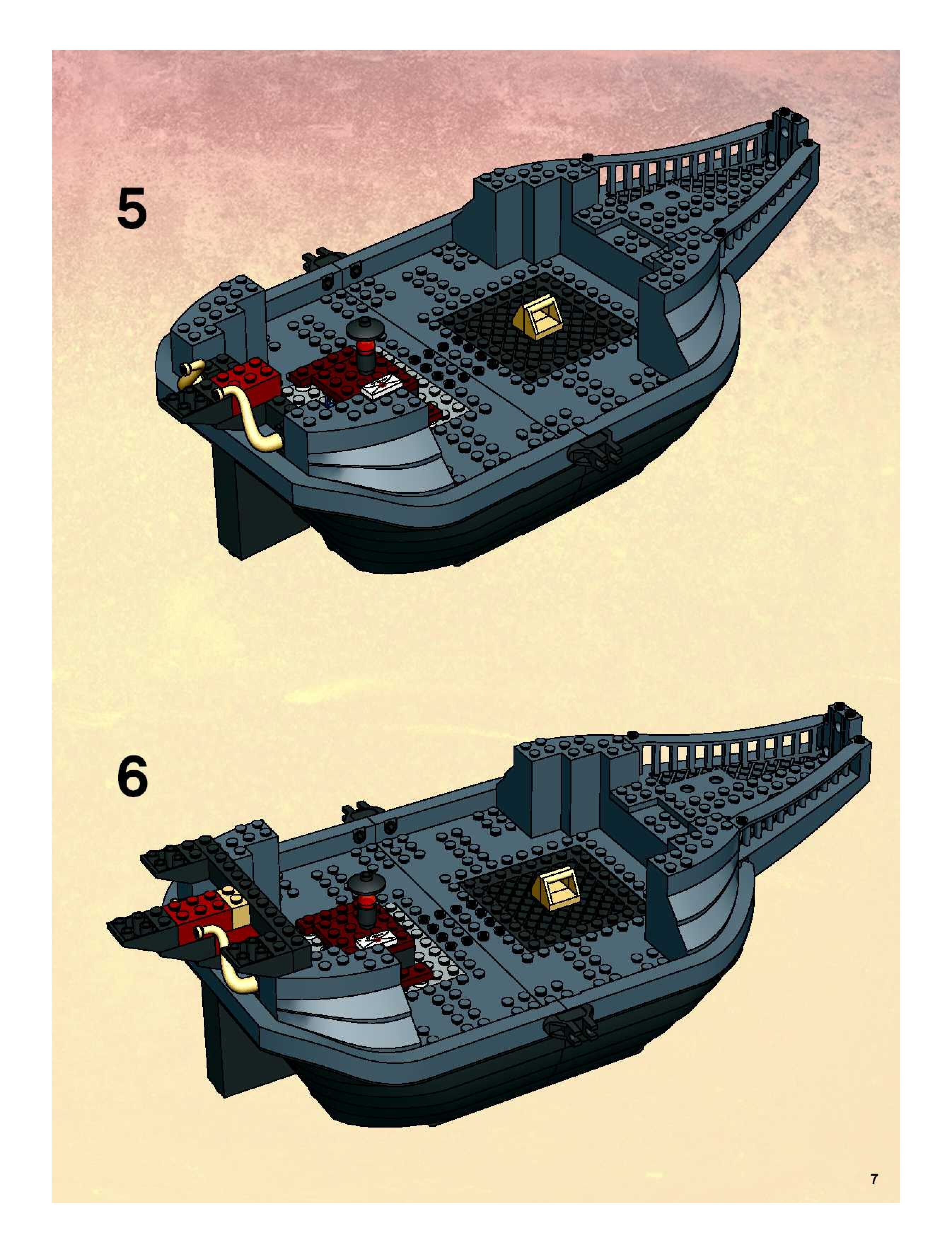 5

6

7