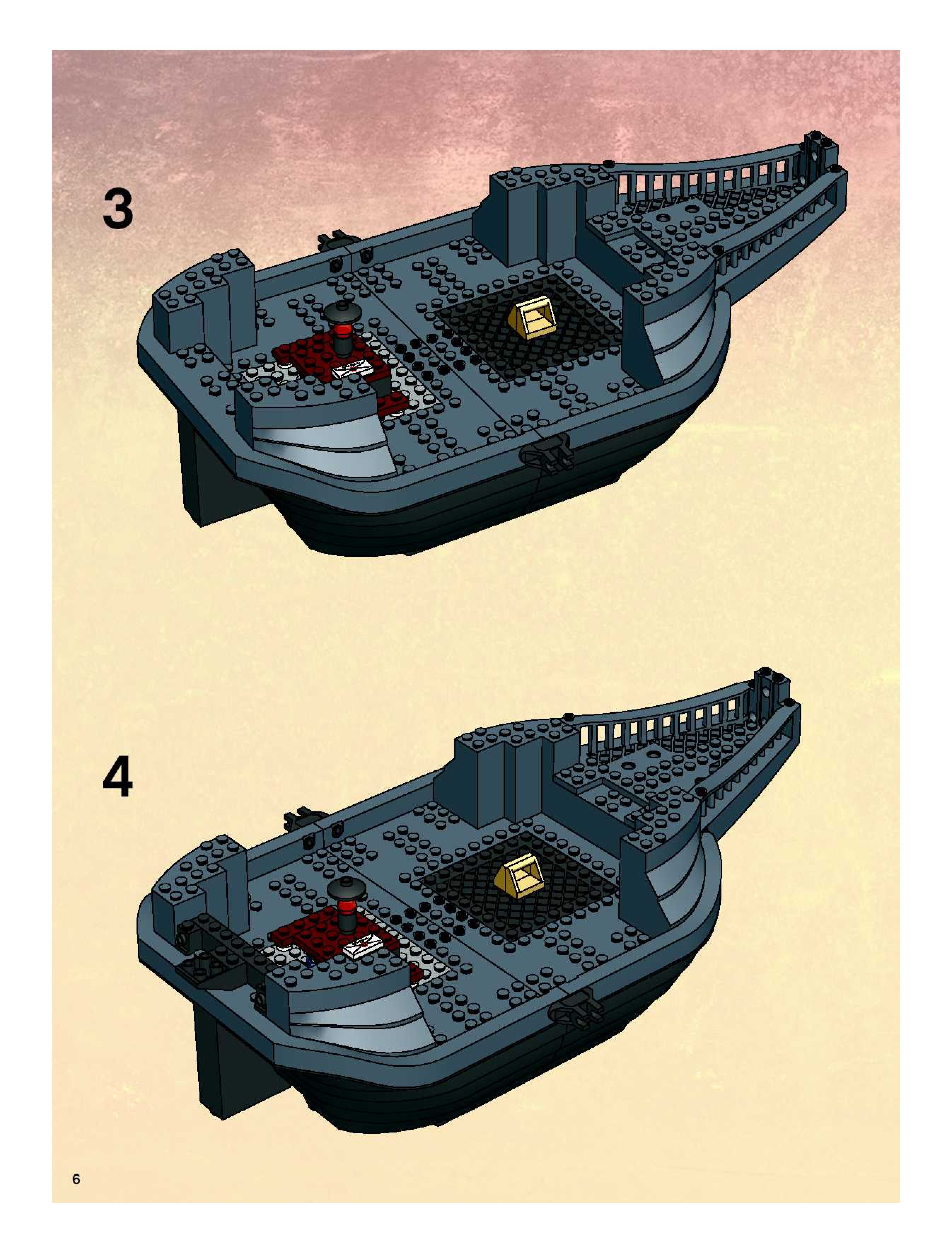 3

4

6