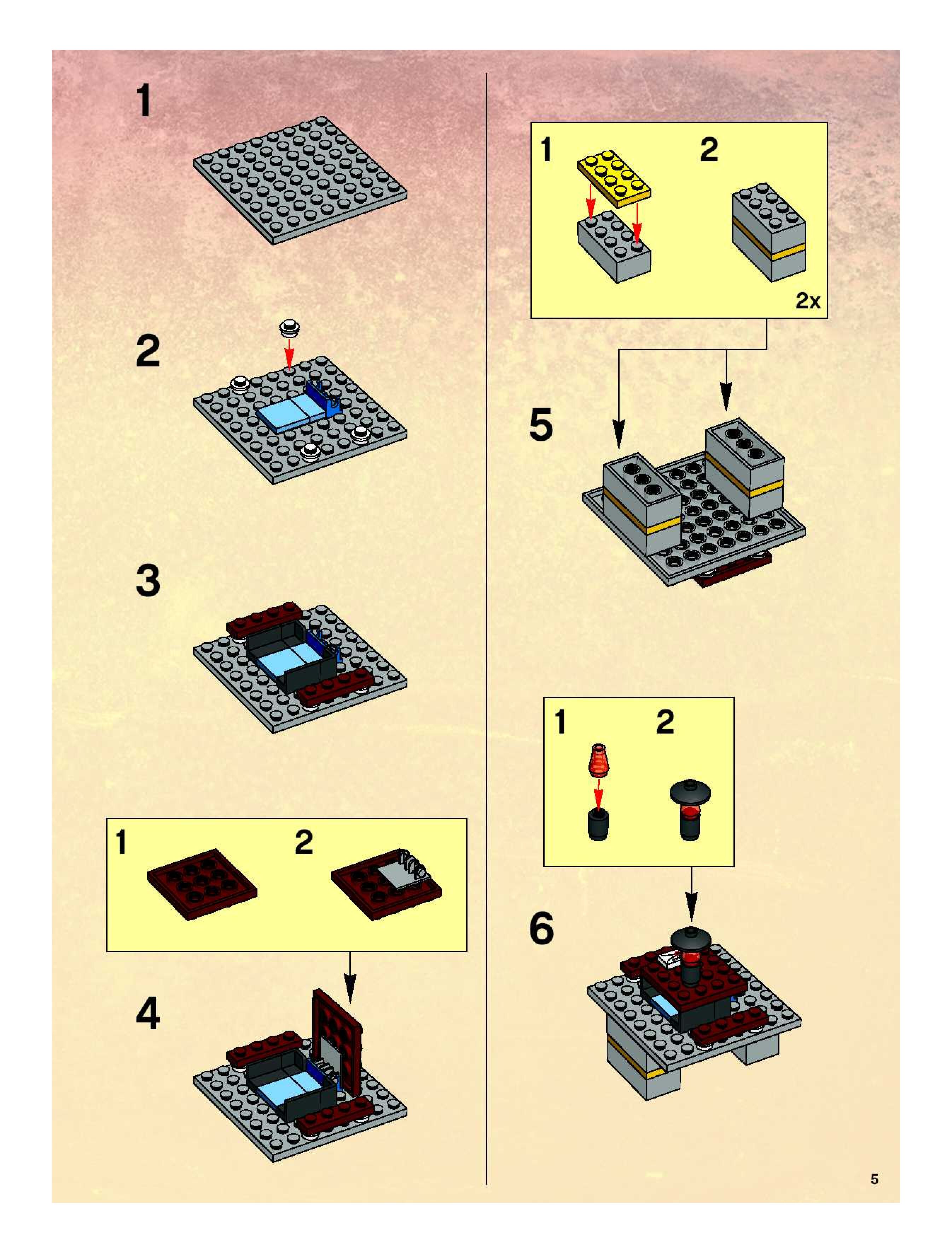 1

2

3

1

2

4

1

2

2x

5

1

2

6

5