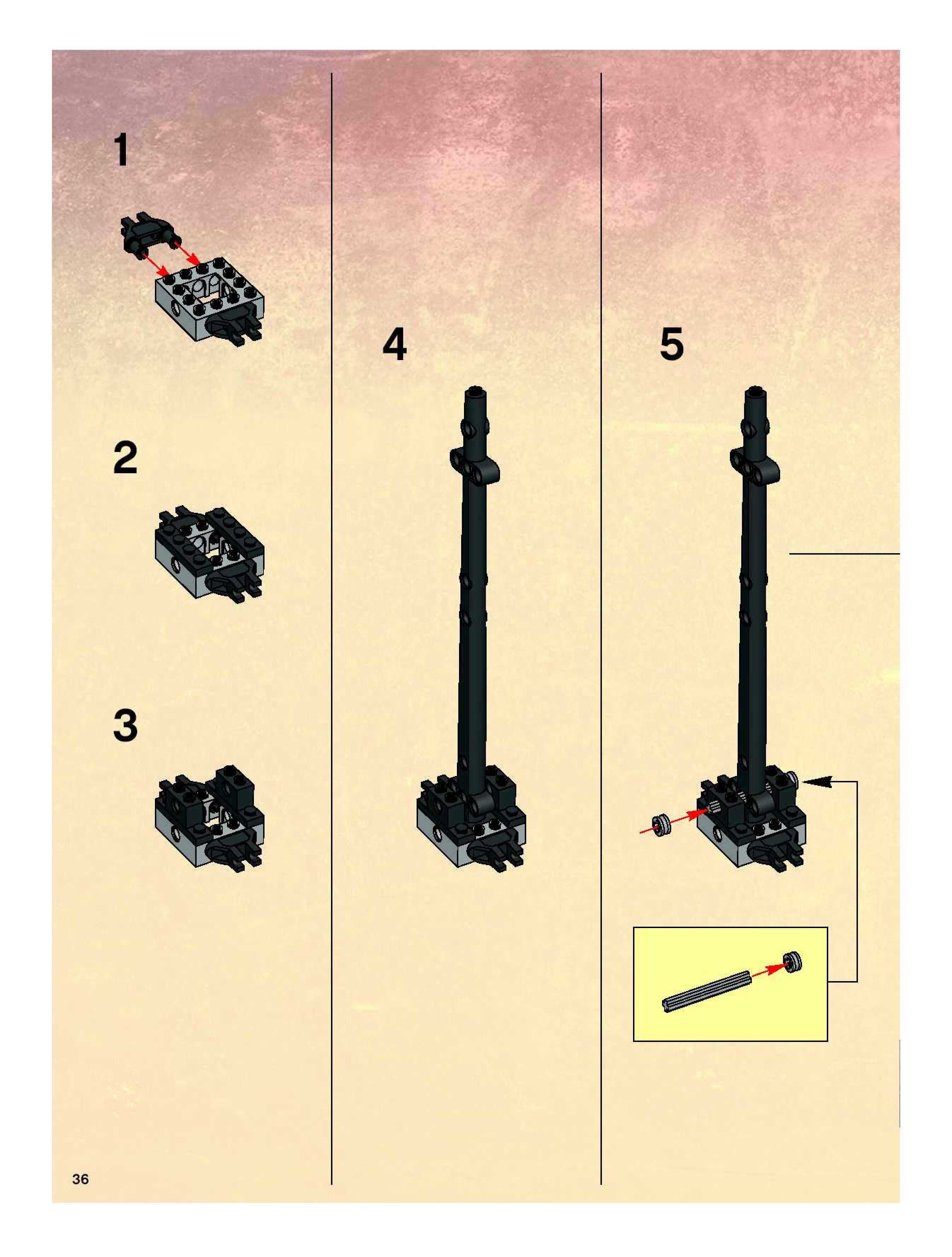 1

2

3

4

5

36