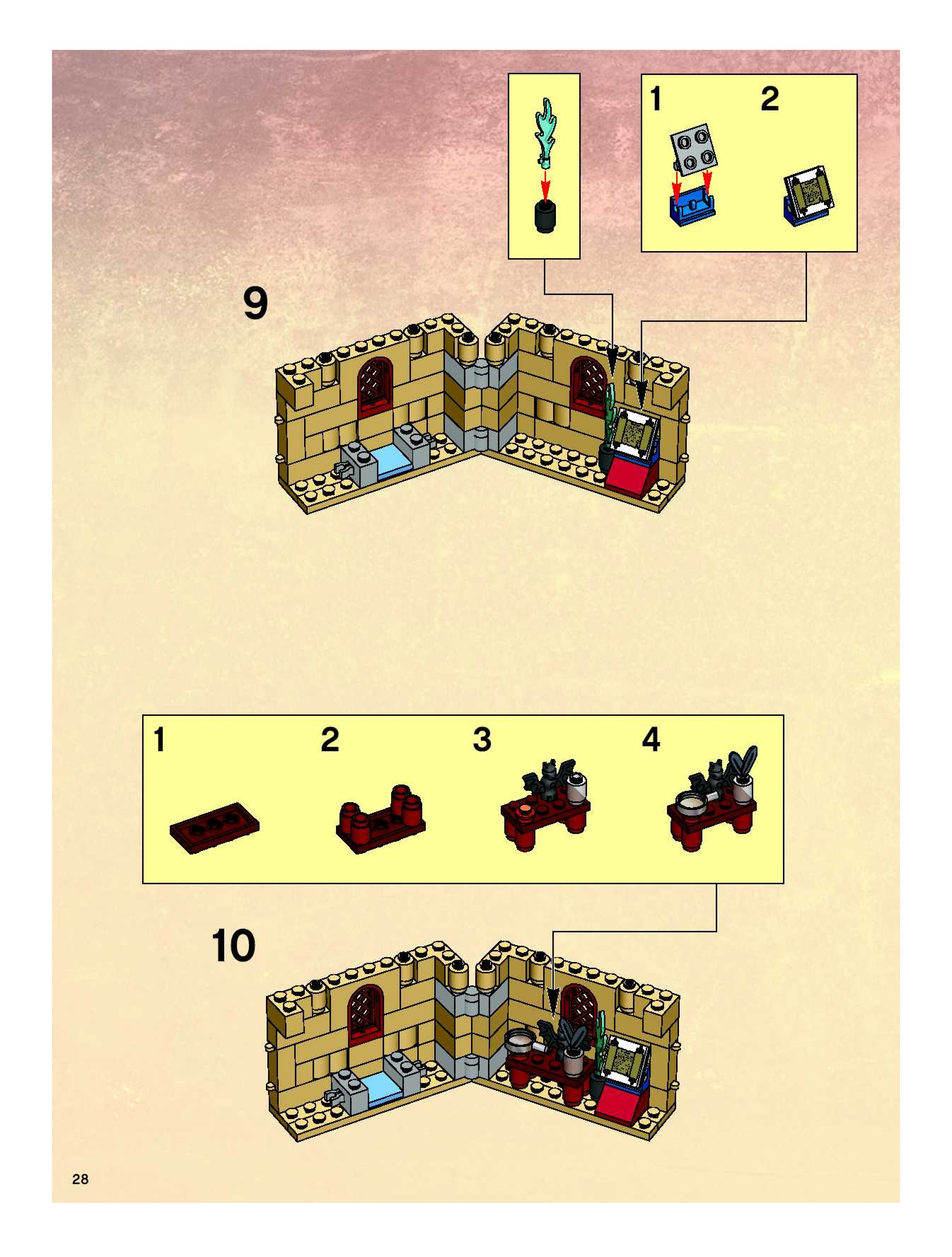 1 2

9

1 2 3 4

10

28