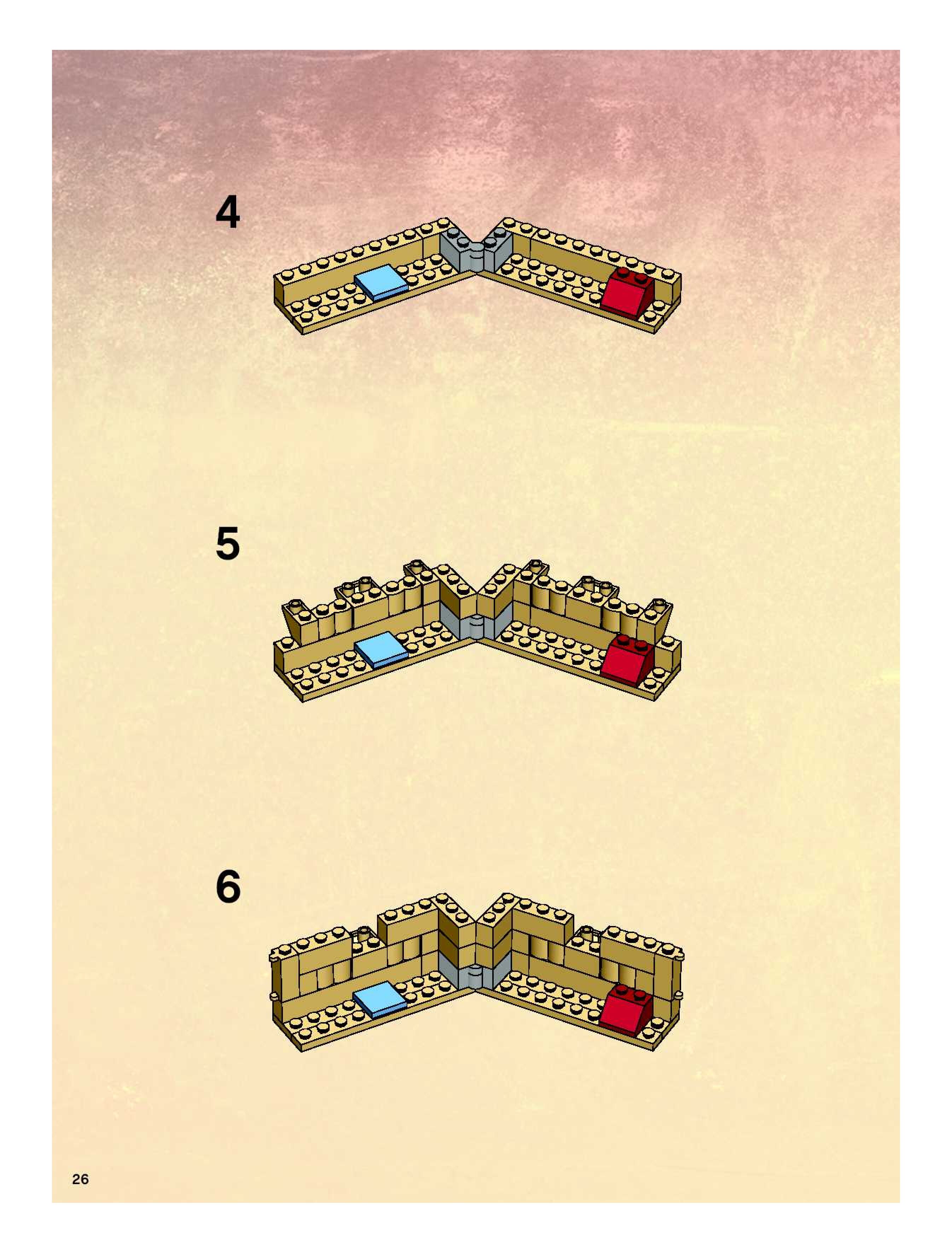 4

5

6

26