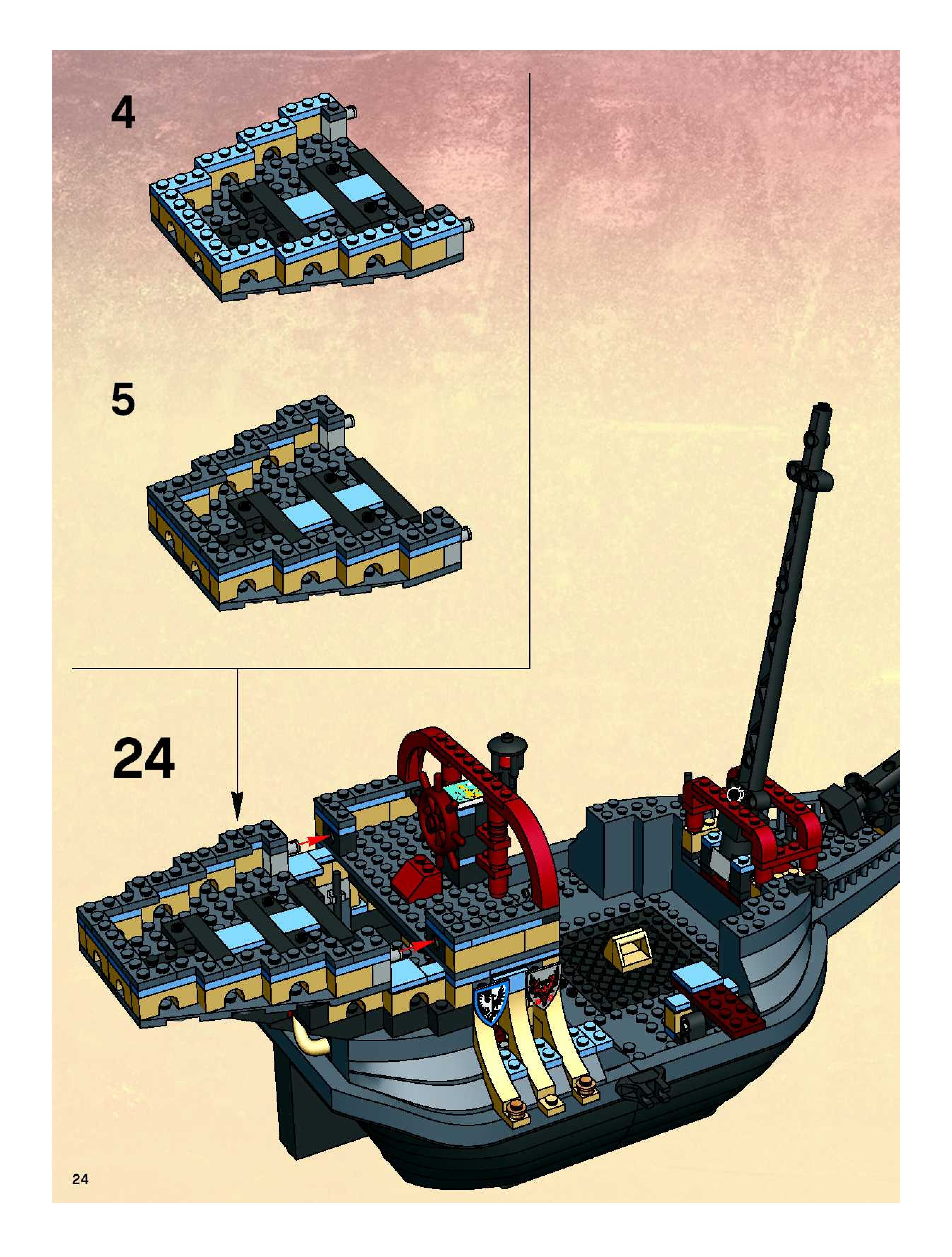 4

5

24

24