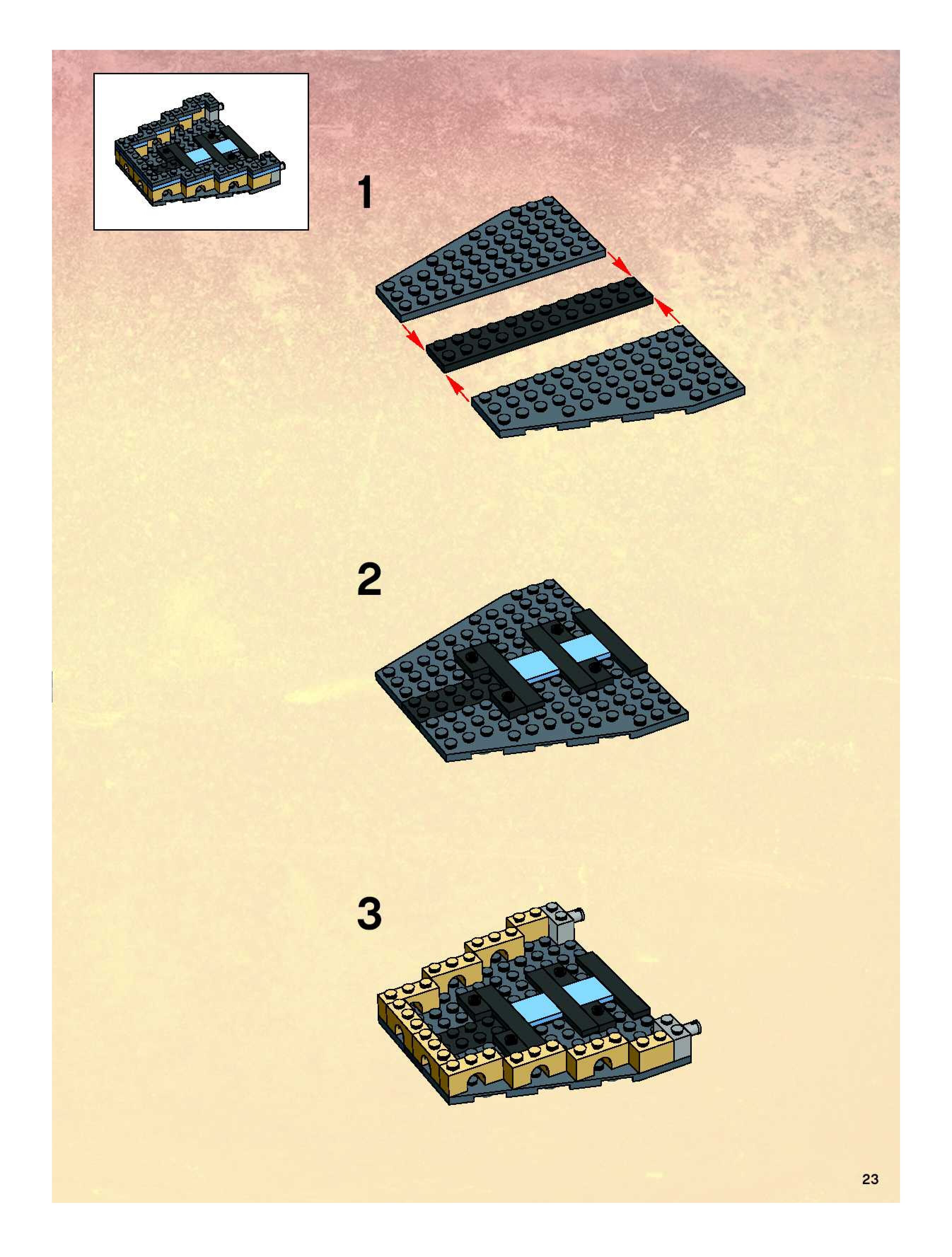 1

2

3

23