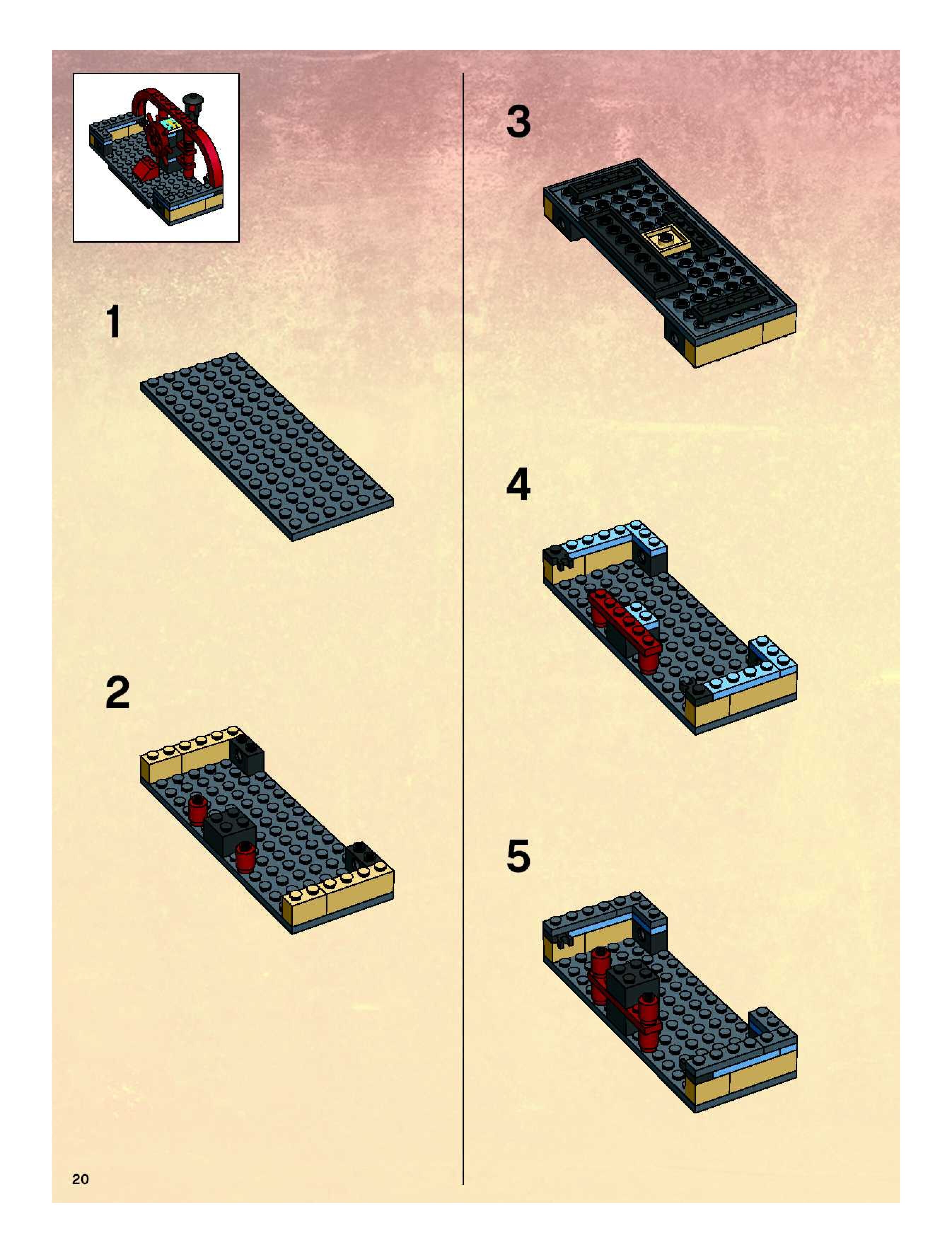 1

2

3

4

5

20