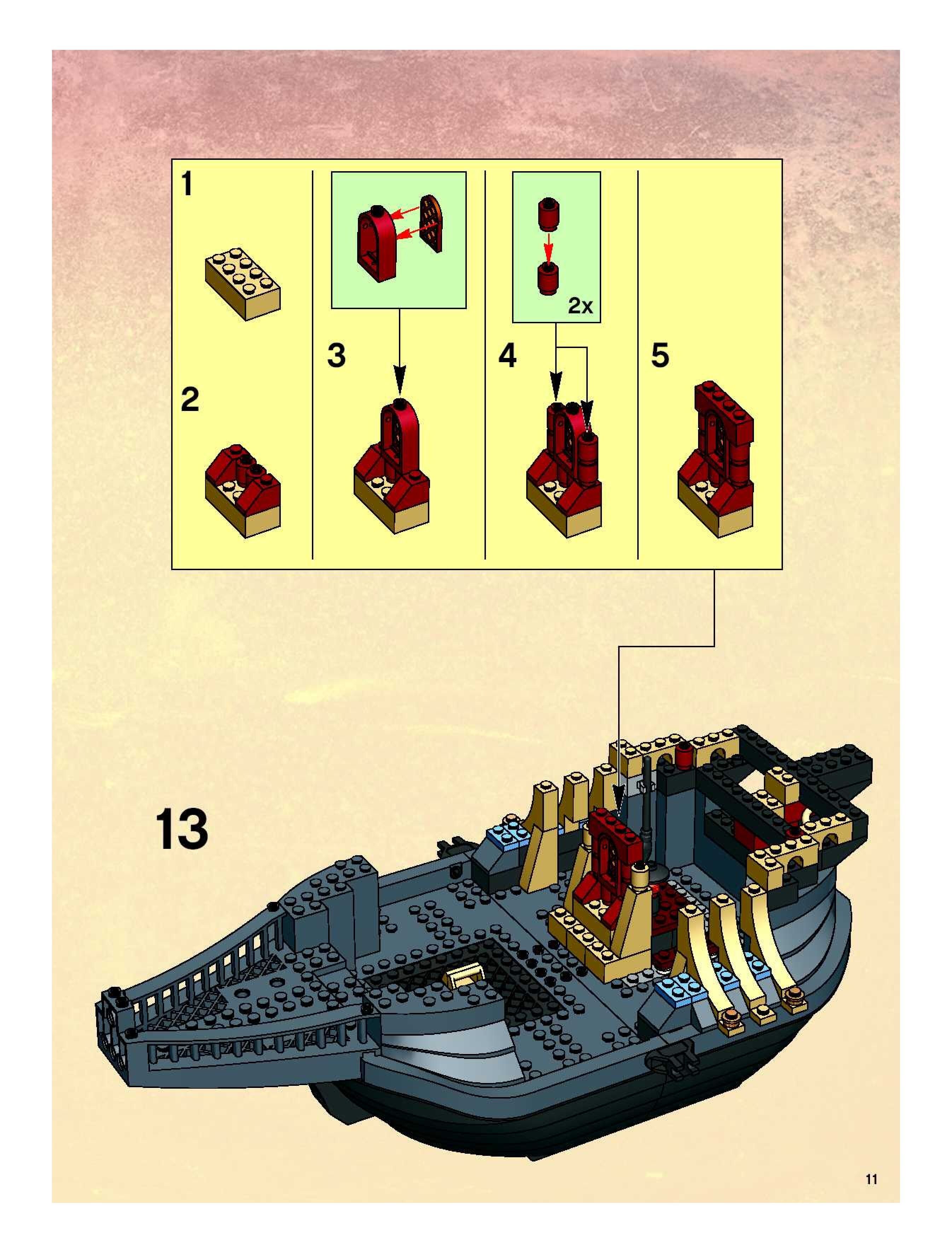 1

2

3

2x

4

5

13

11