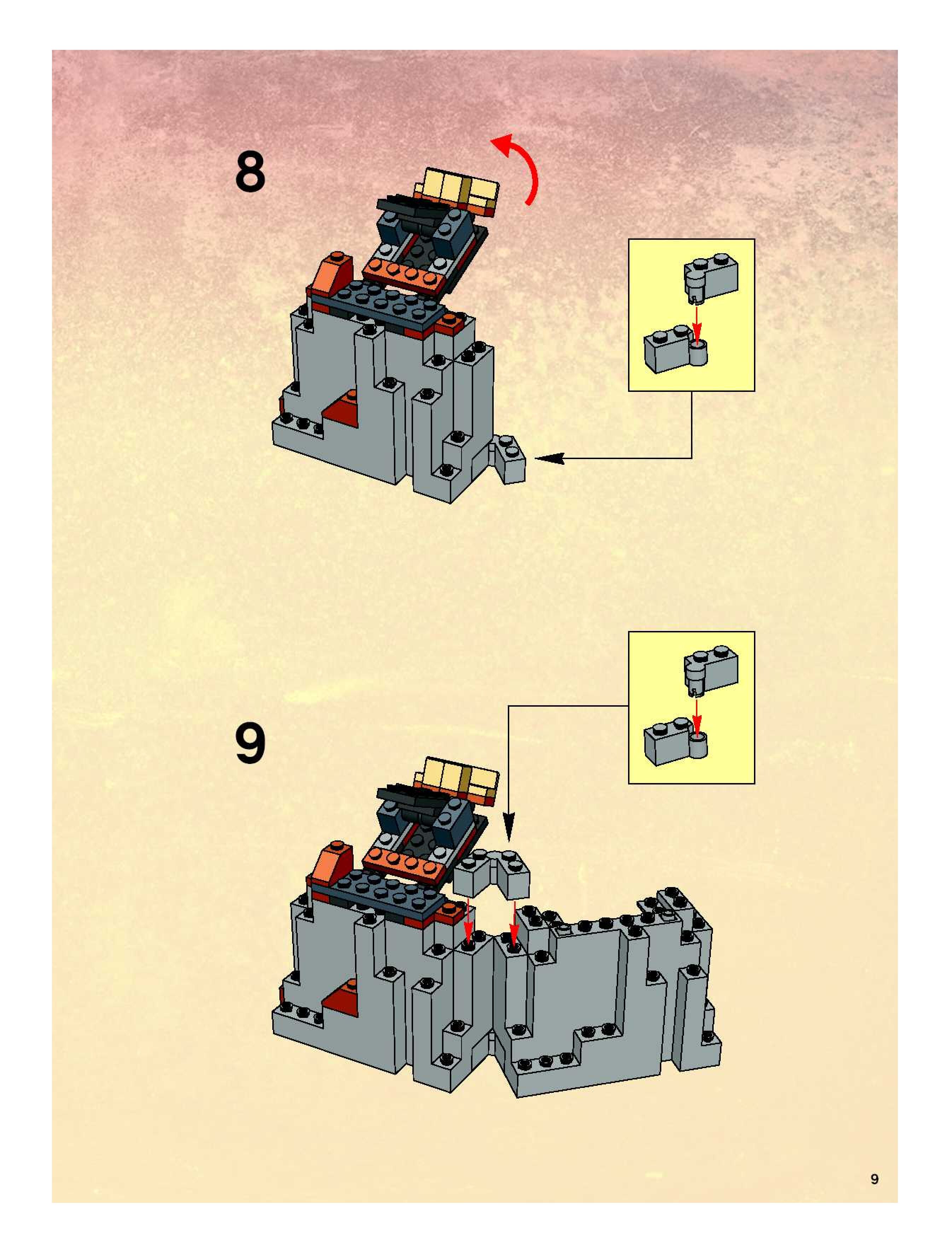 8

9

9