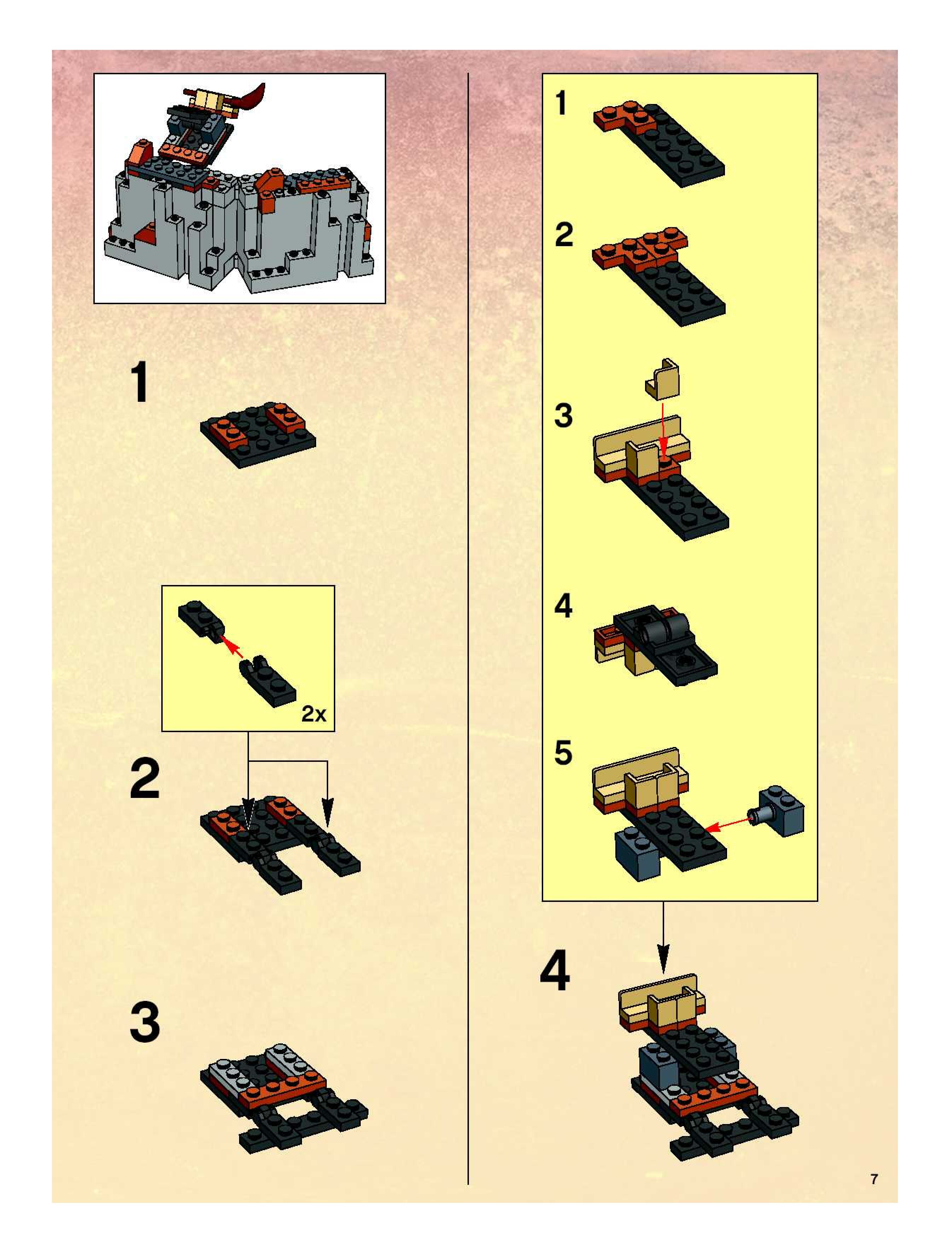 1

2x

2

3

1

2

3

4

5

4

7