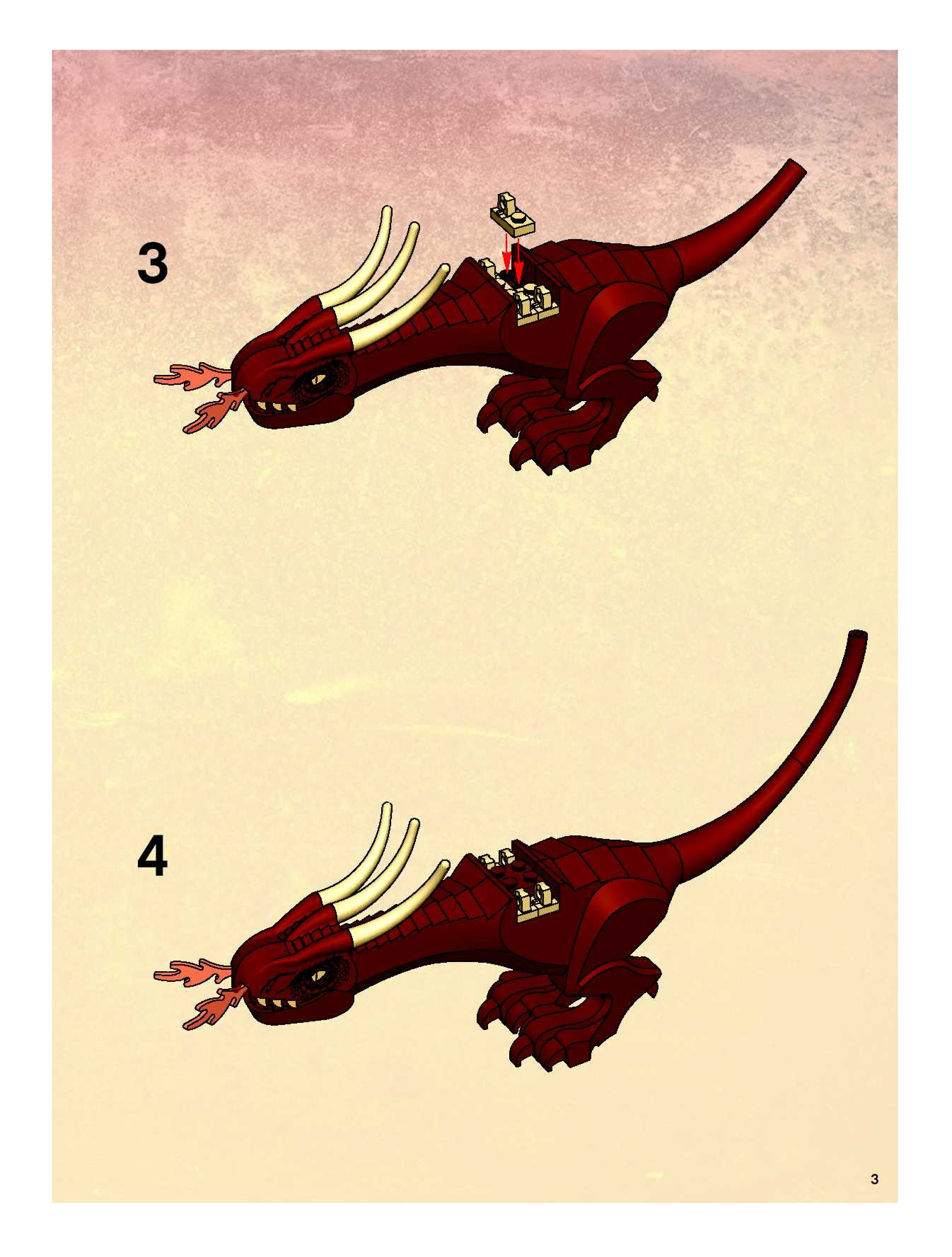 3

4

3