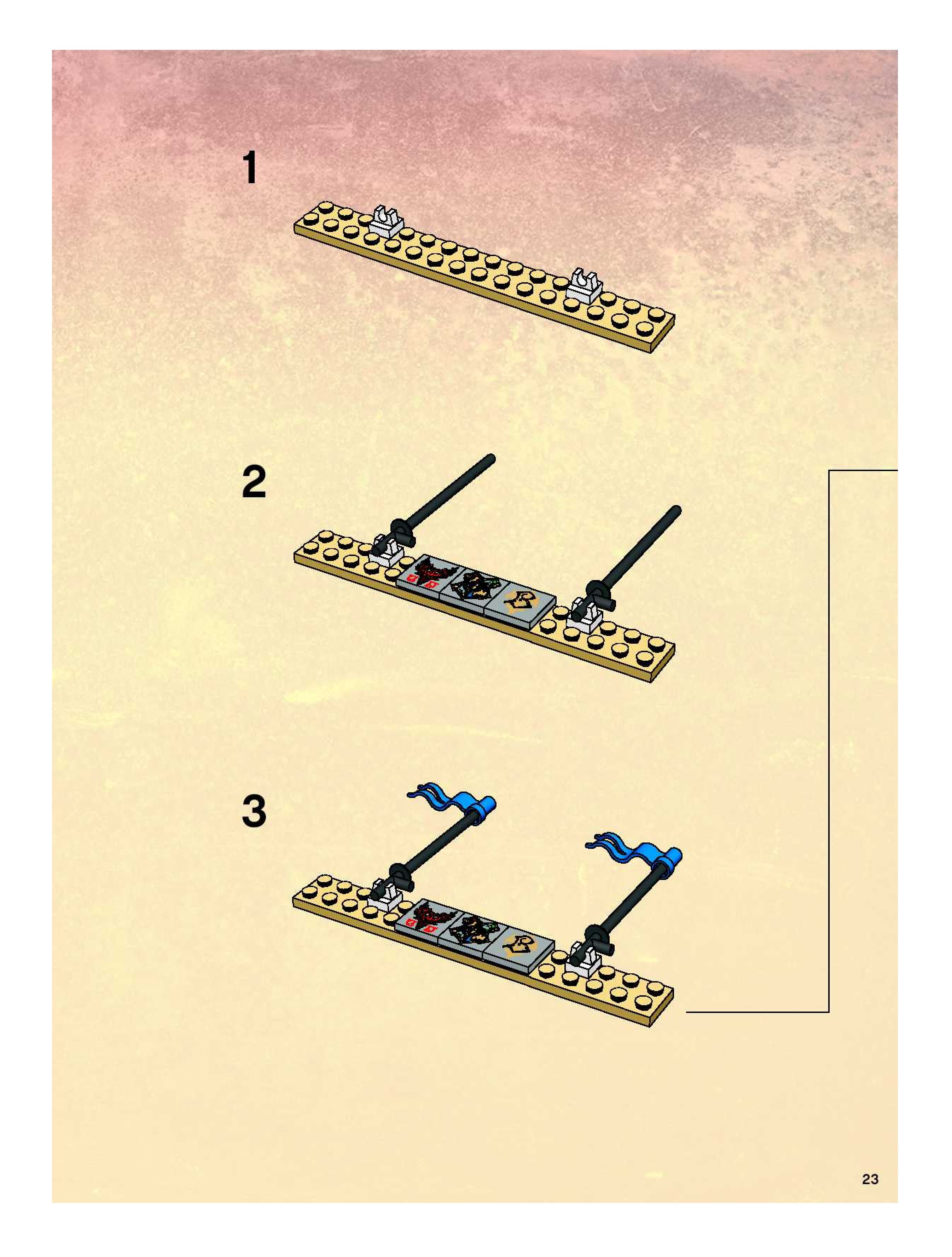 1

2

3

23