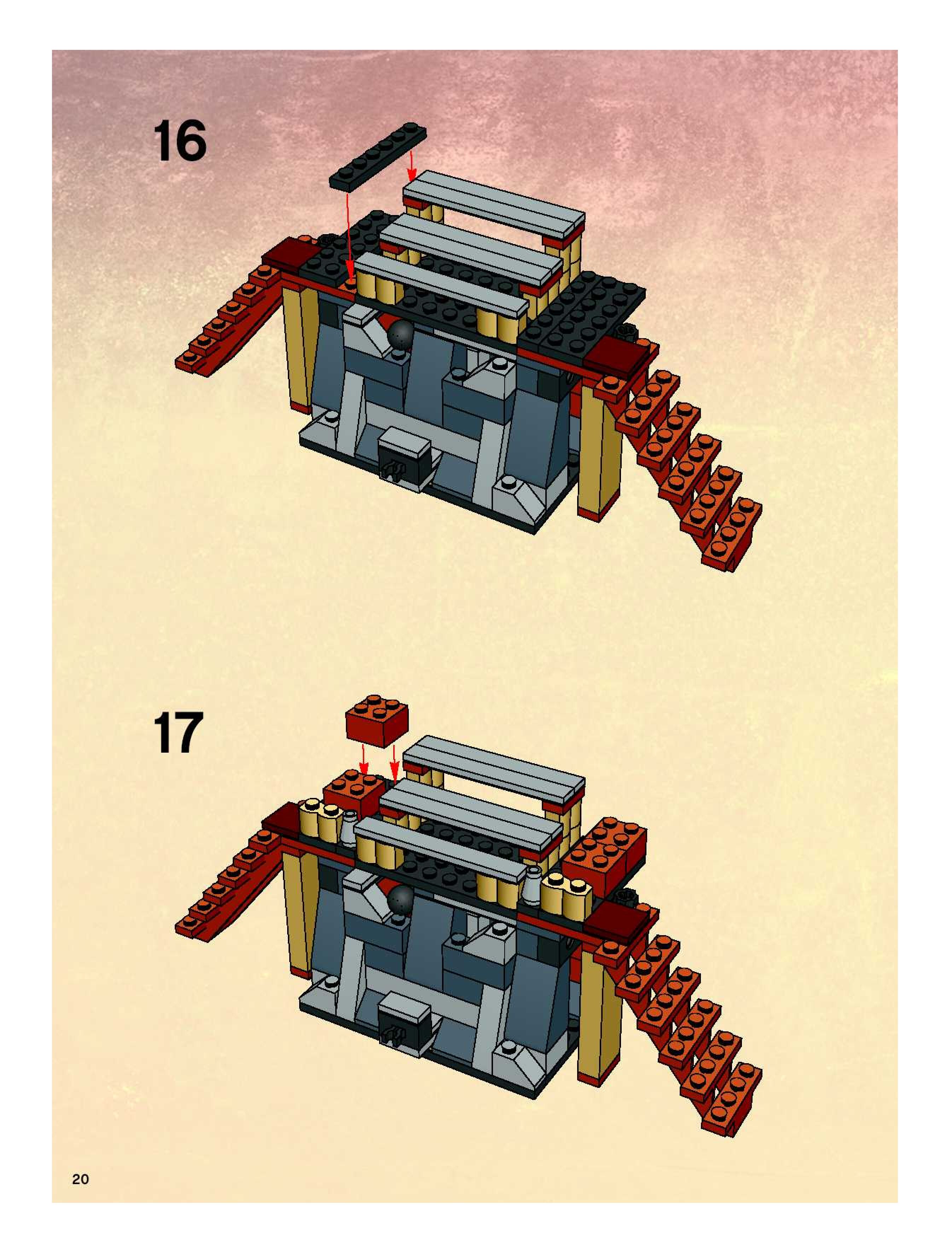 16

17

20