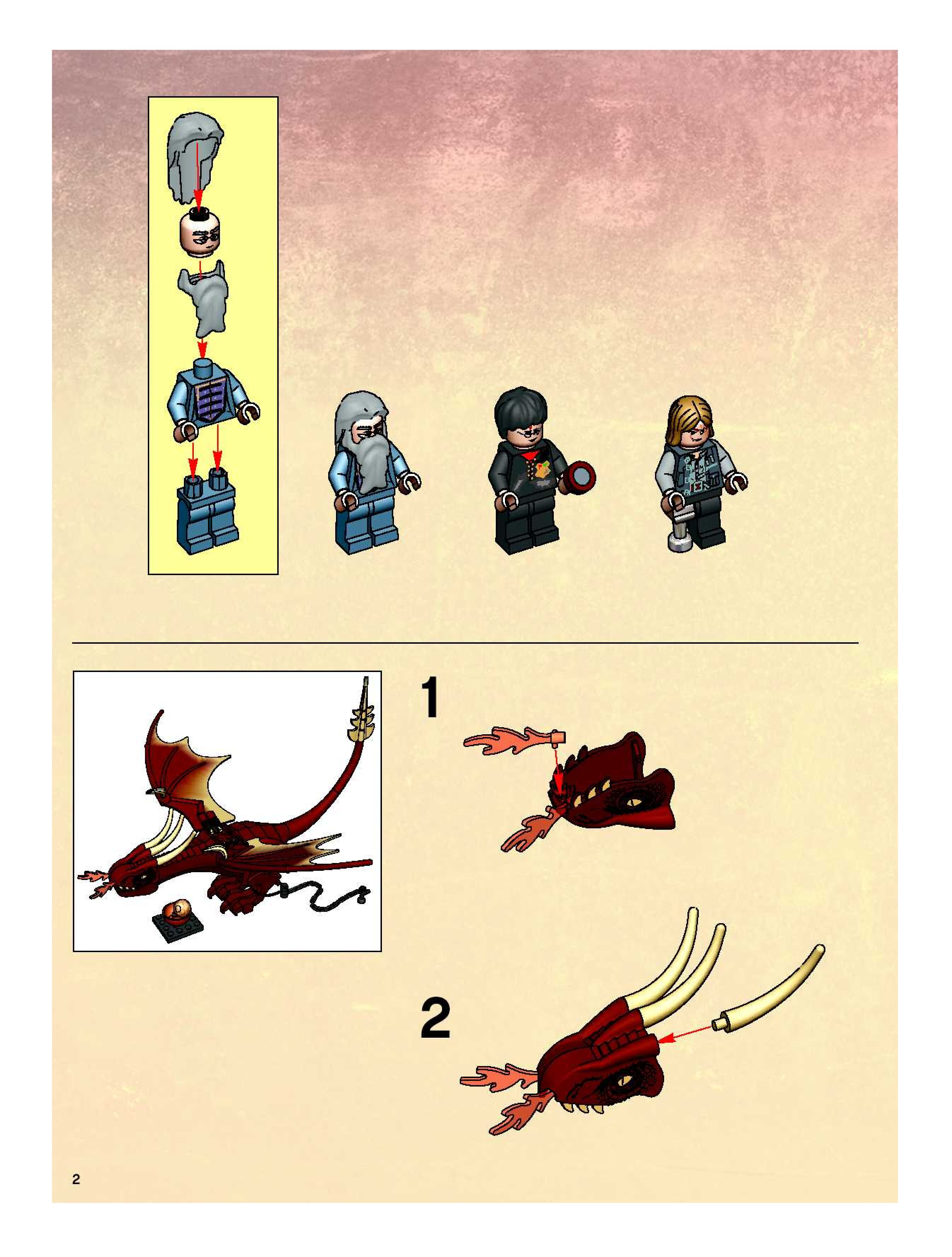 1

2

2