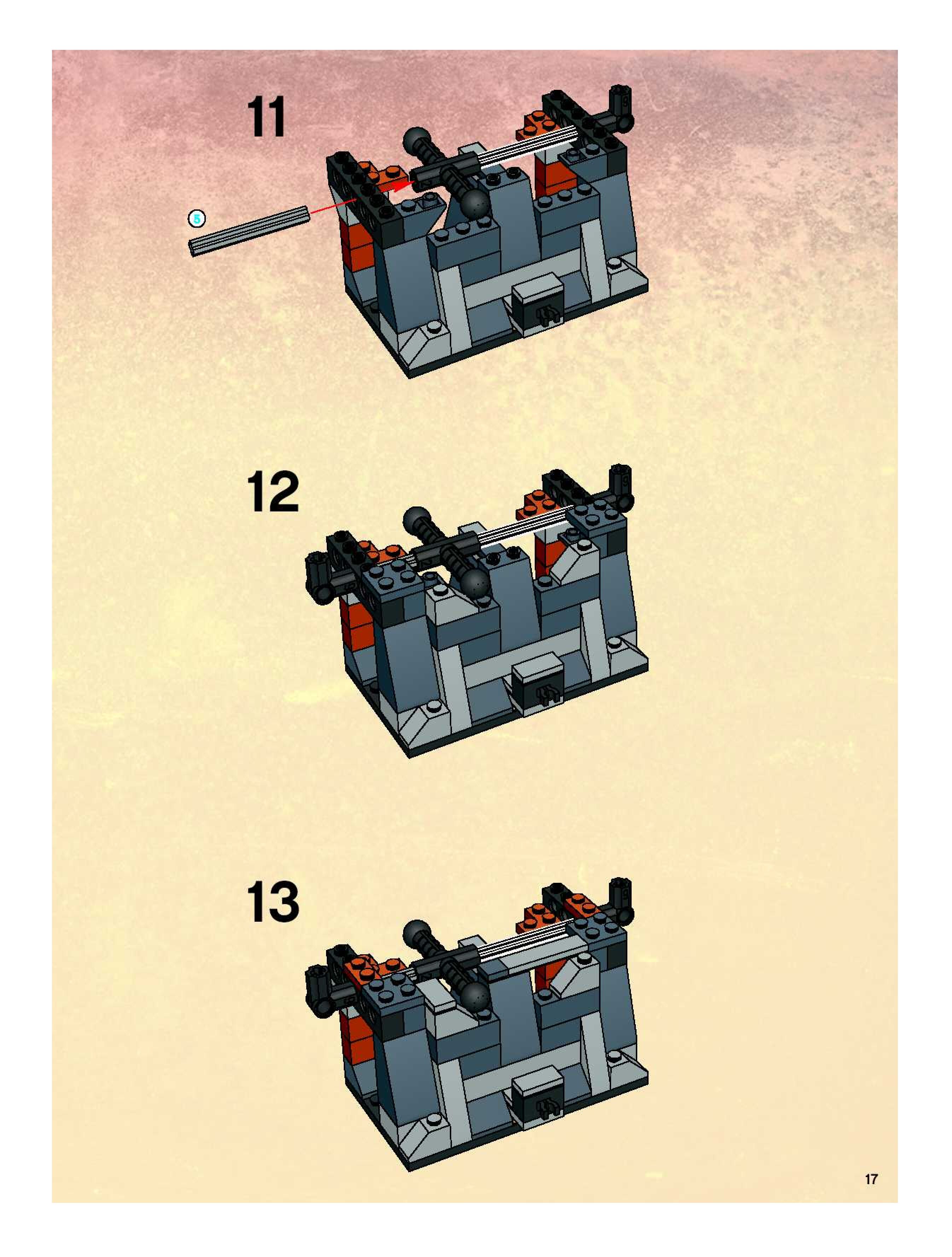 11

5

12

13

17