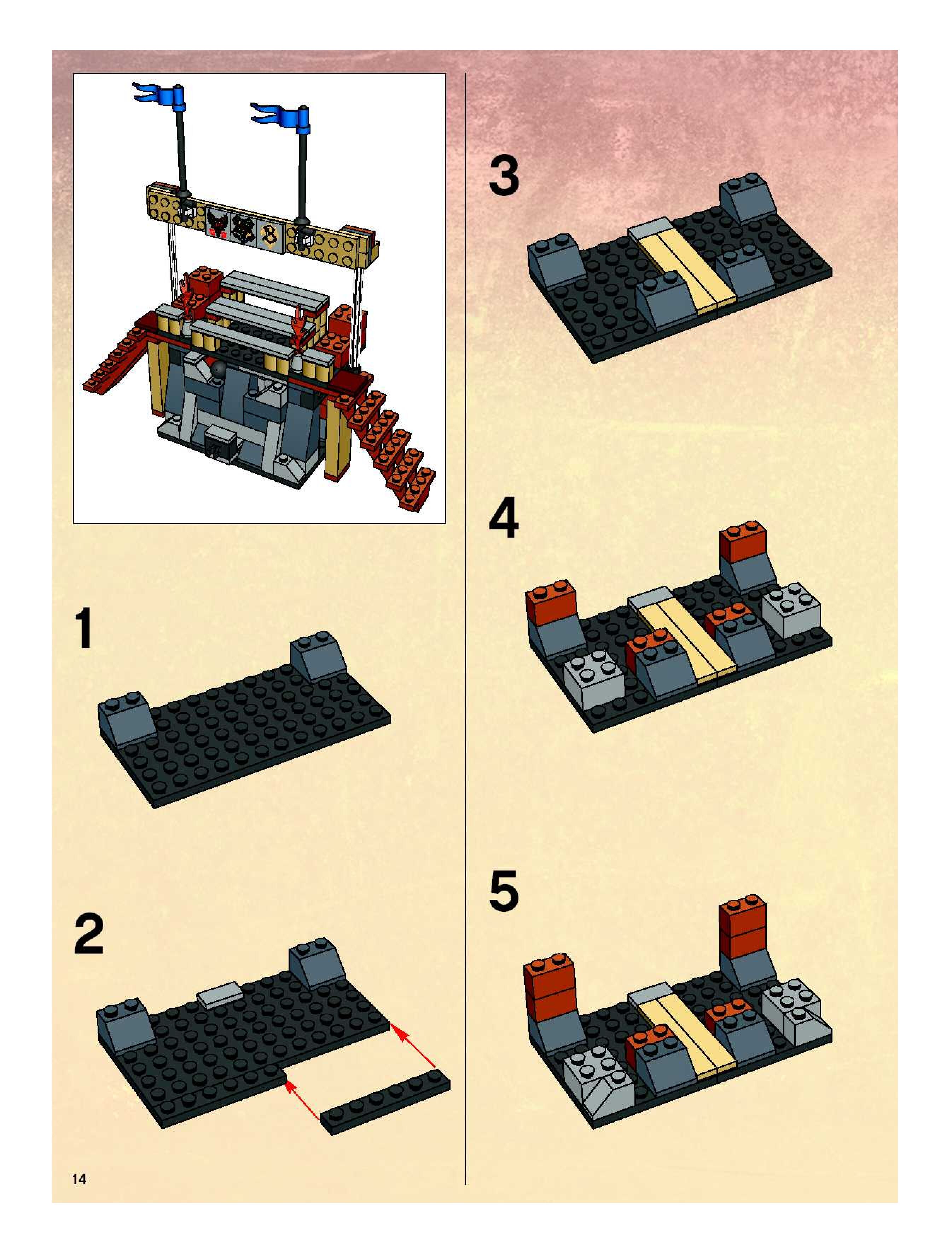 1

2

3

4

5

14