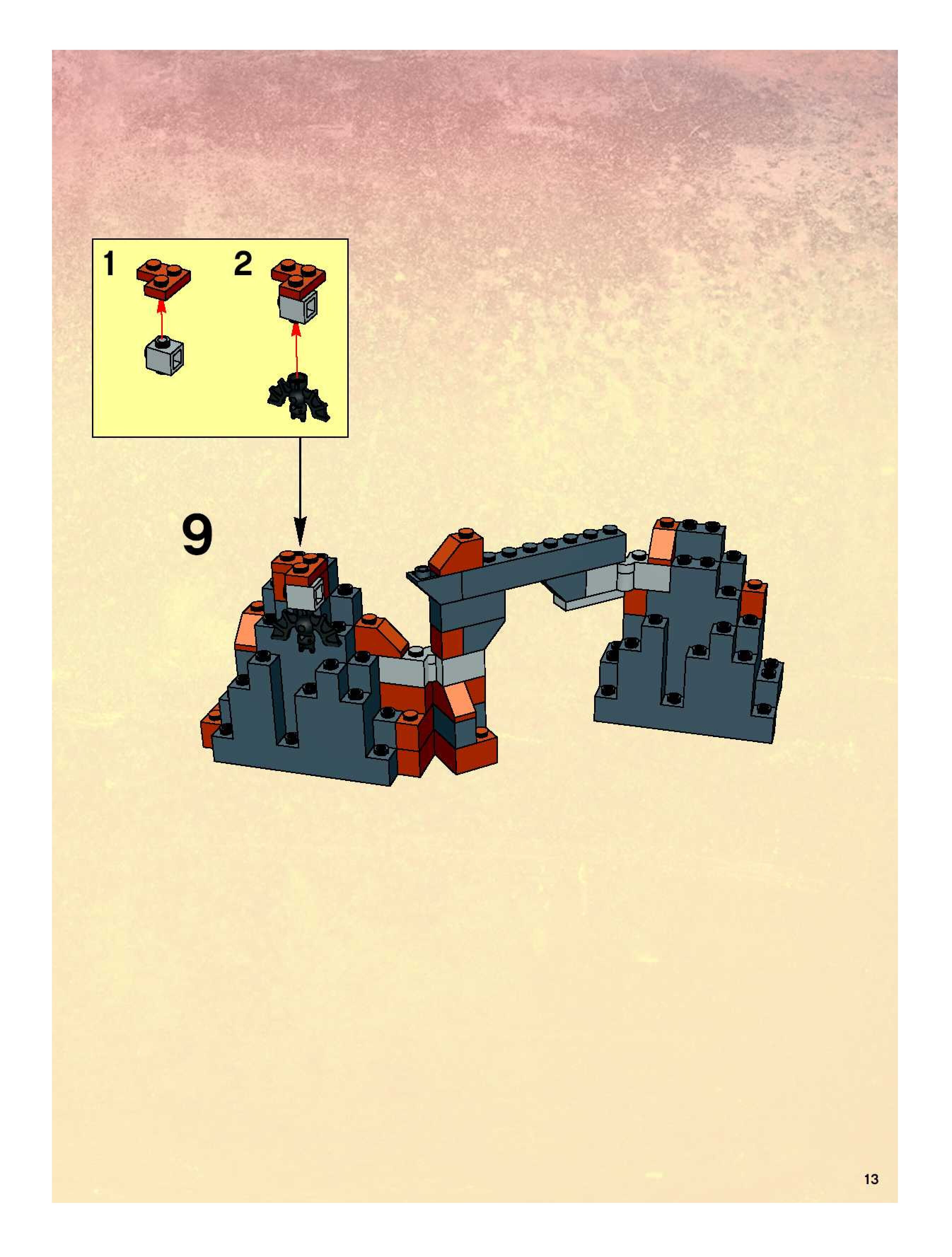 1 2

9

13