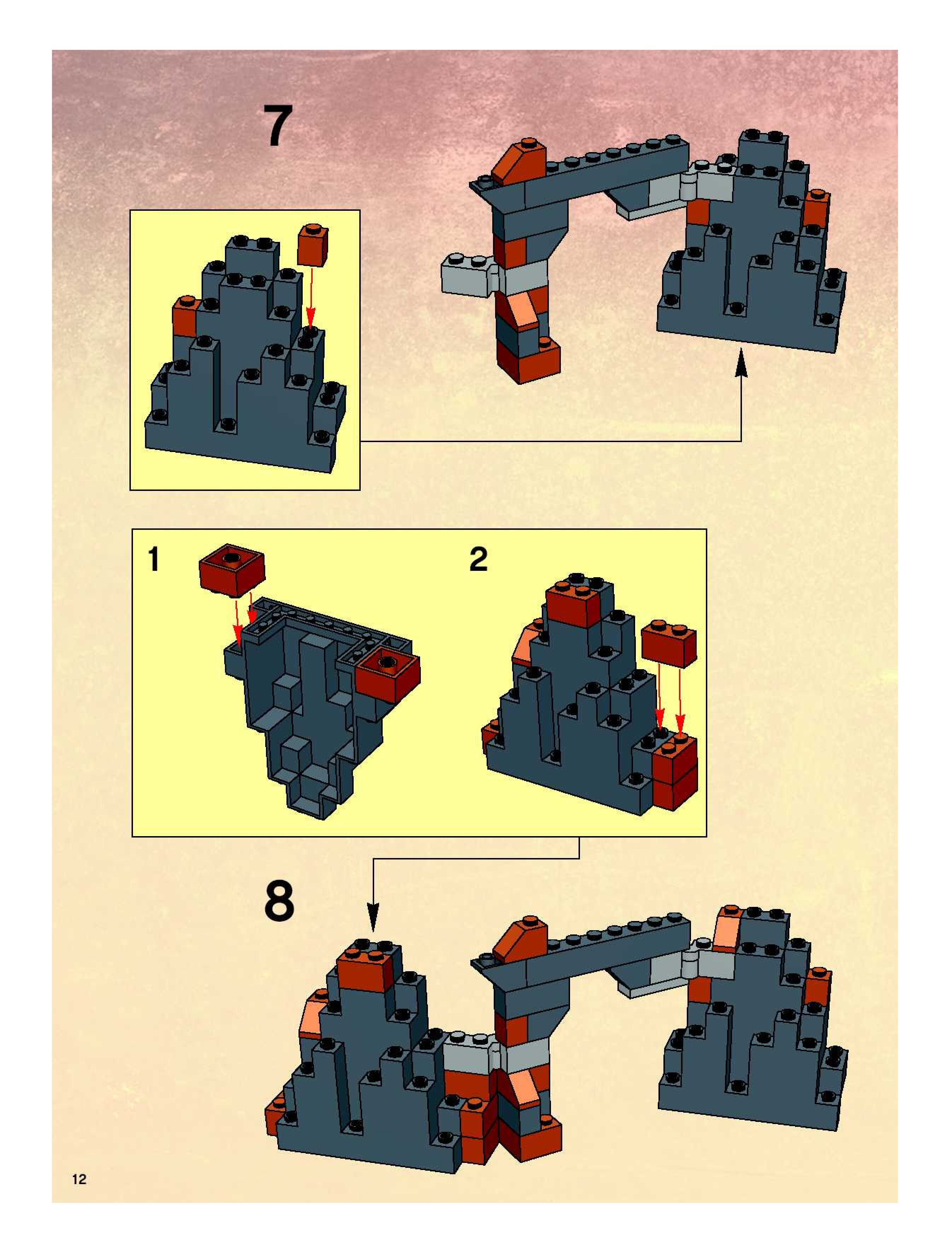 7

1

2

8

12