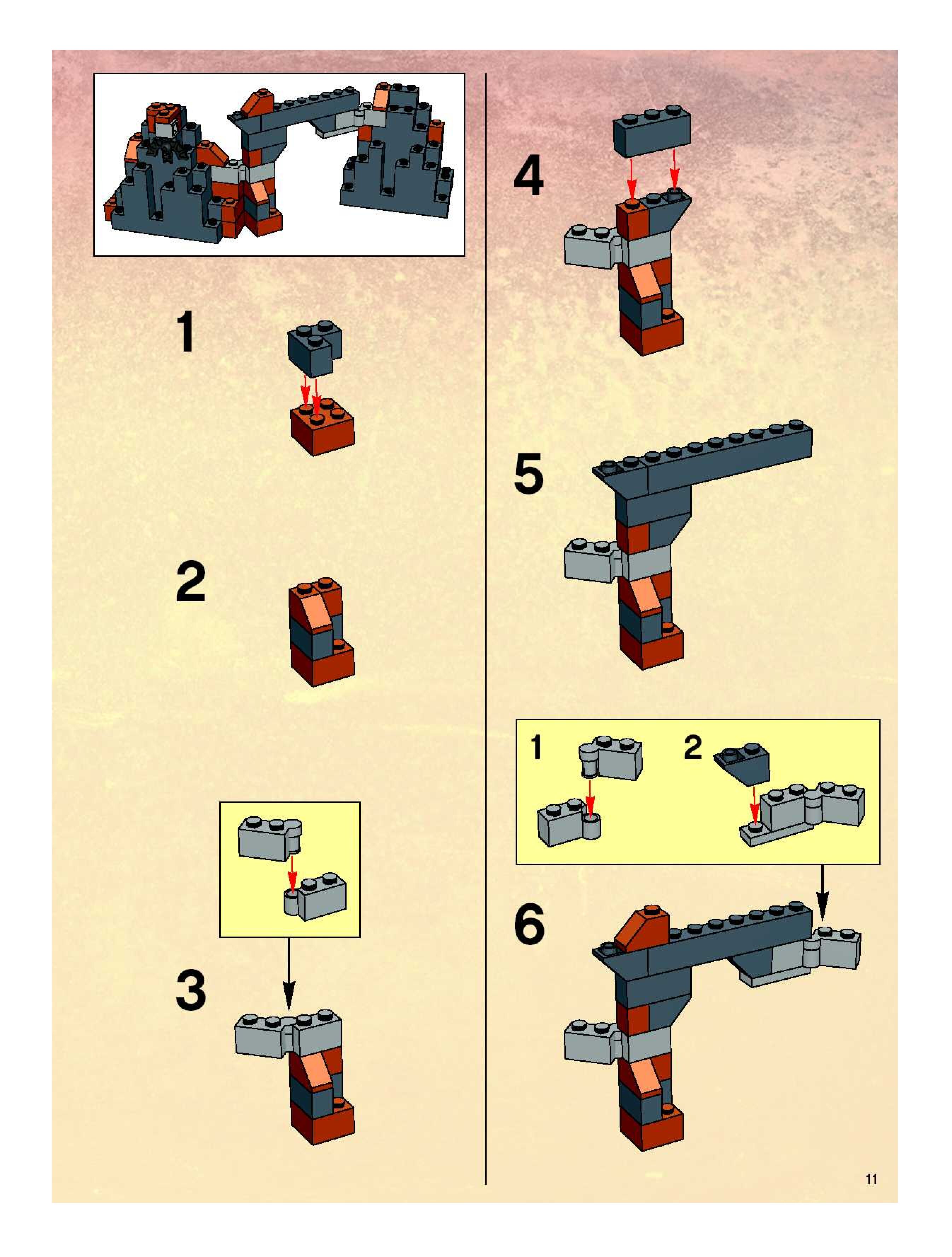 1

2

3

4

5

1

2

6

11