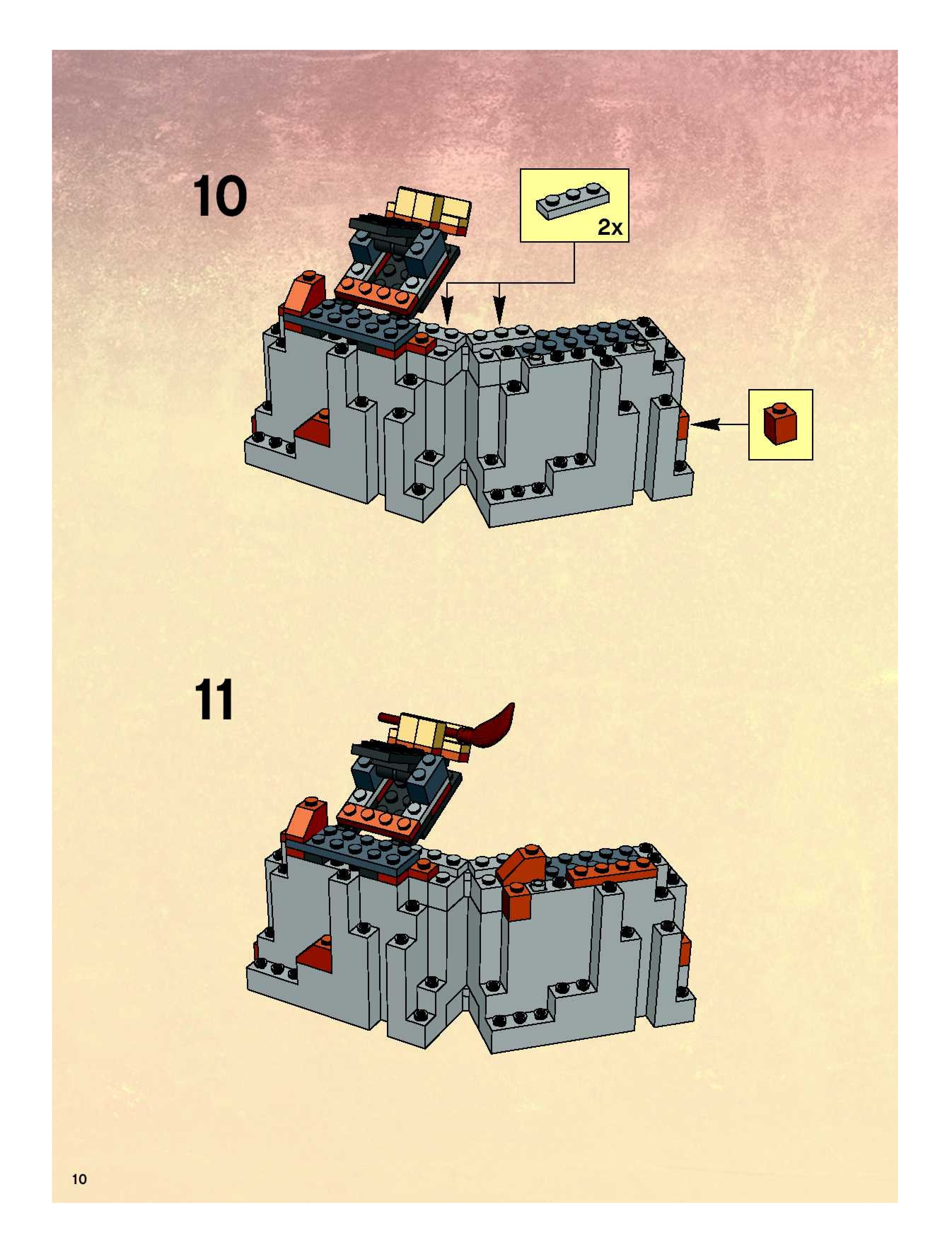 10

2x

11

10