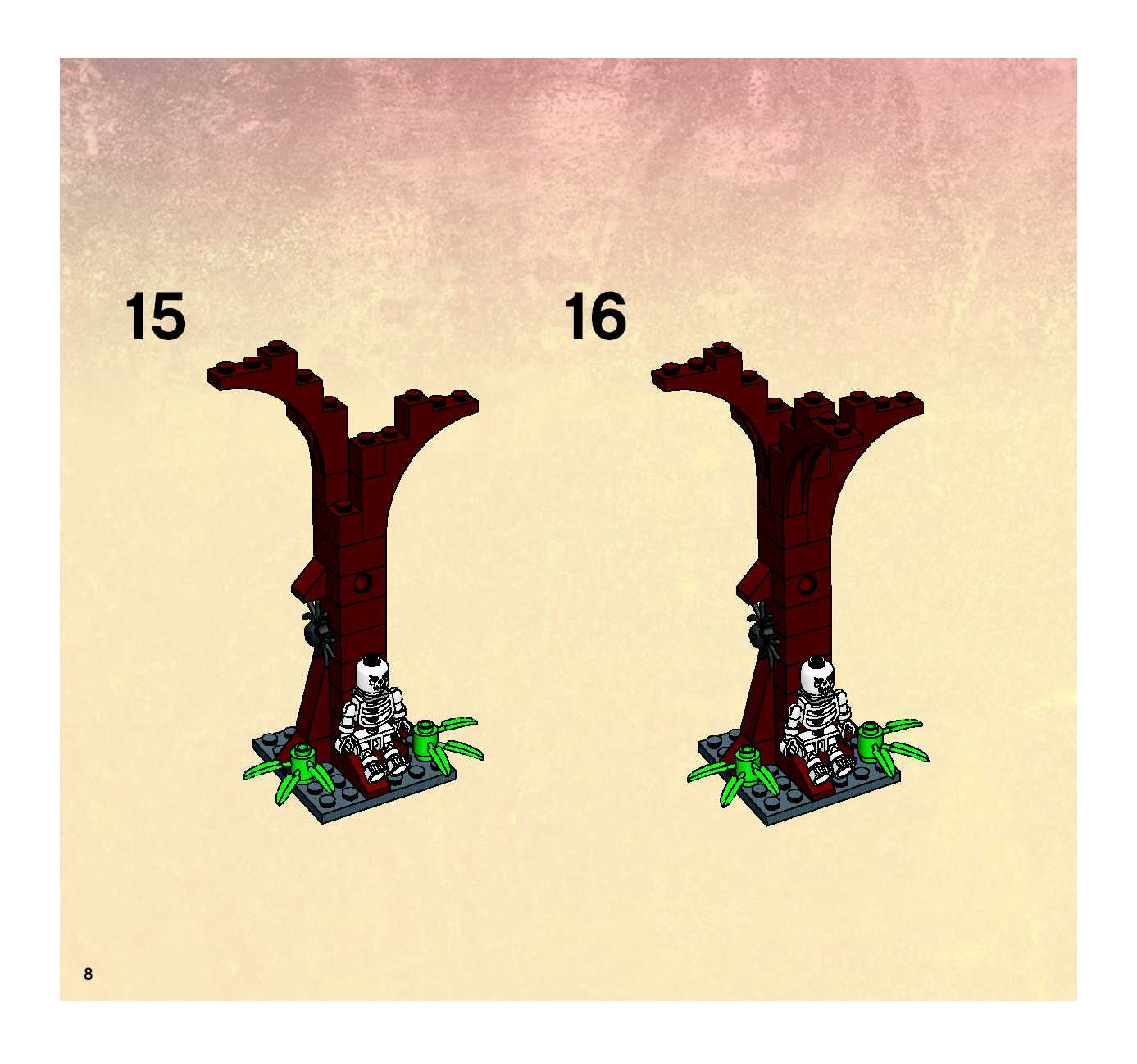 15

16

8