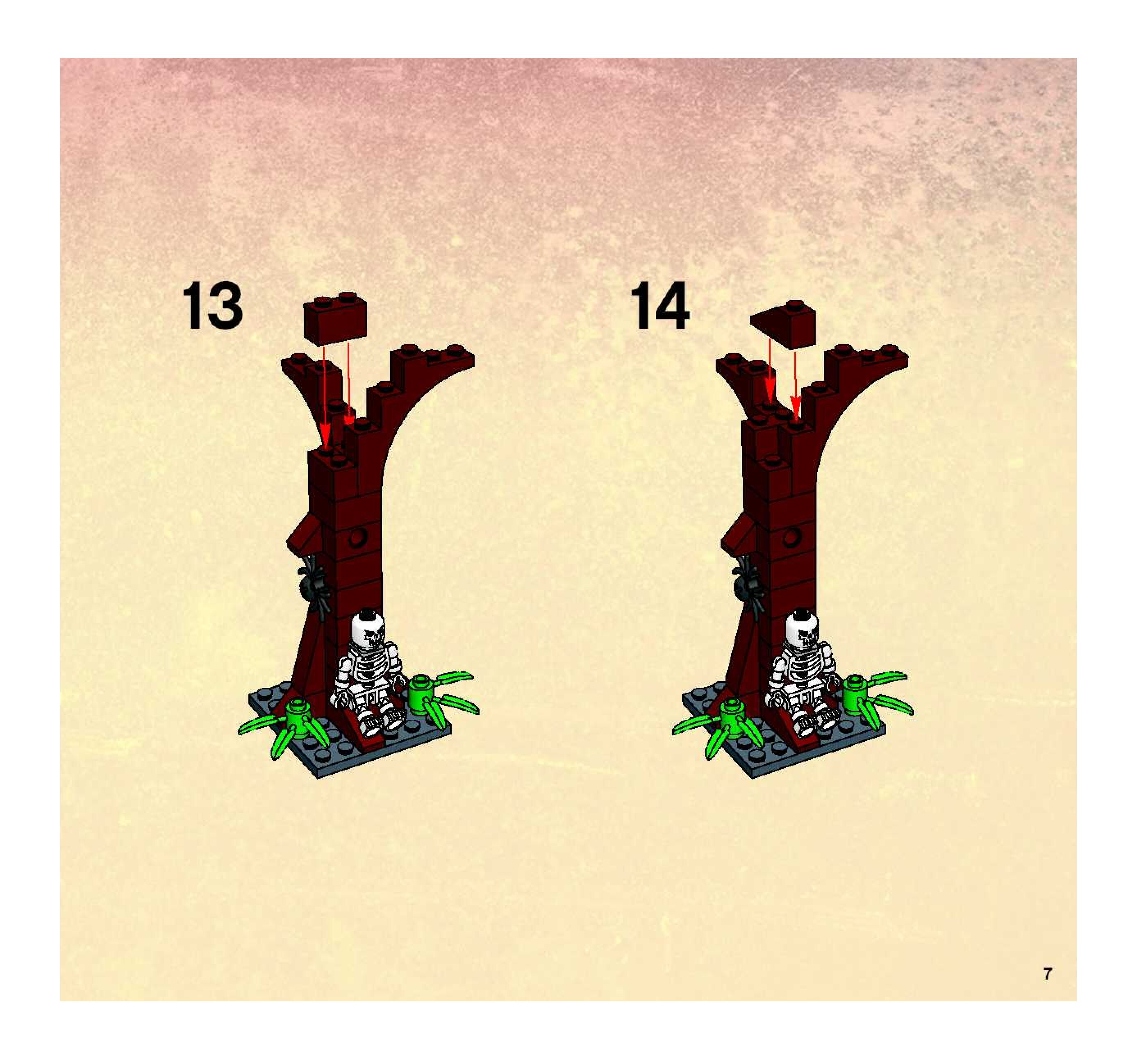 13

14

7