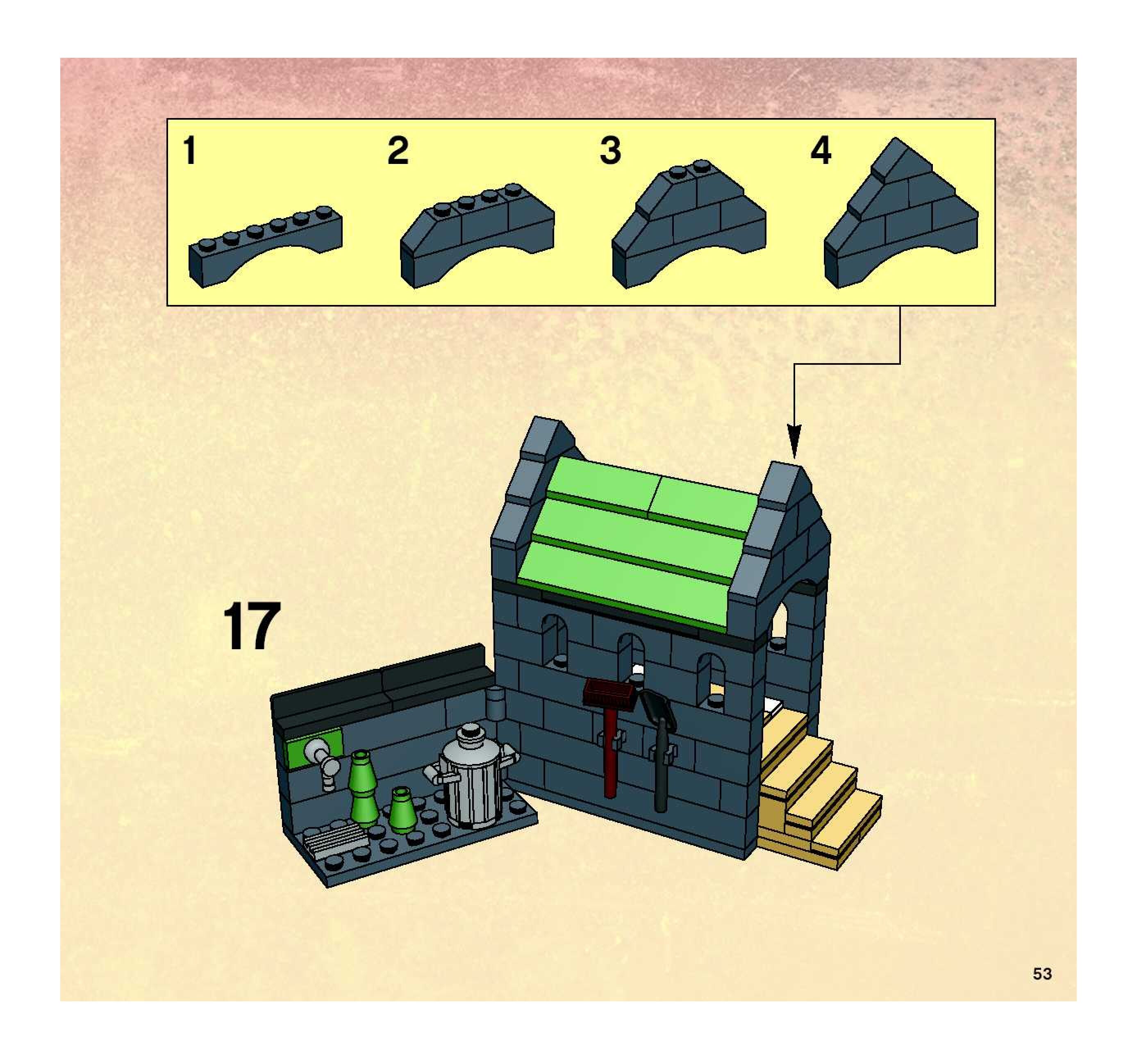 1

2

3

4

17

53