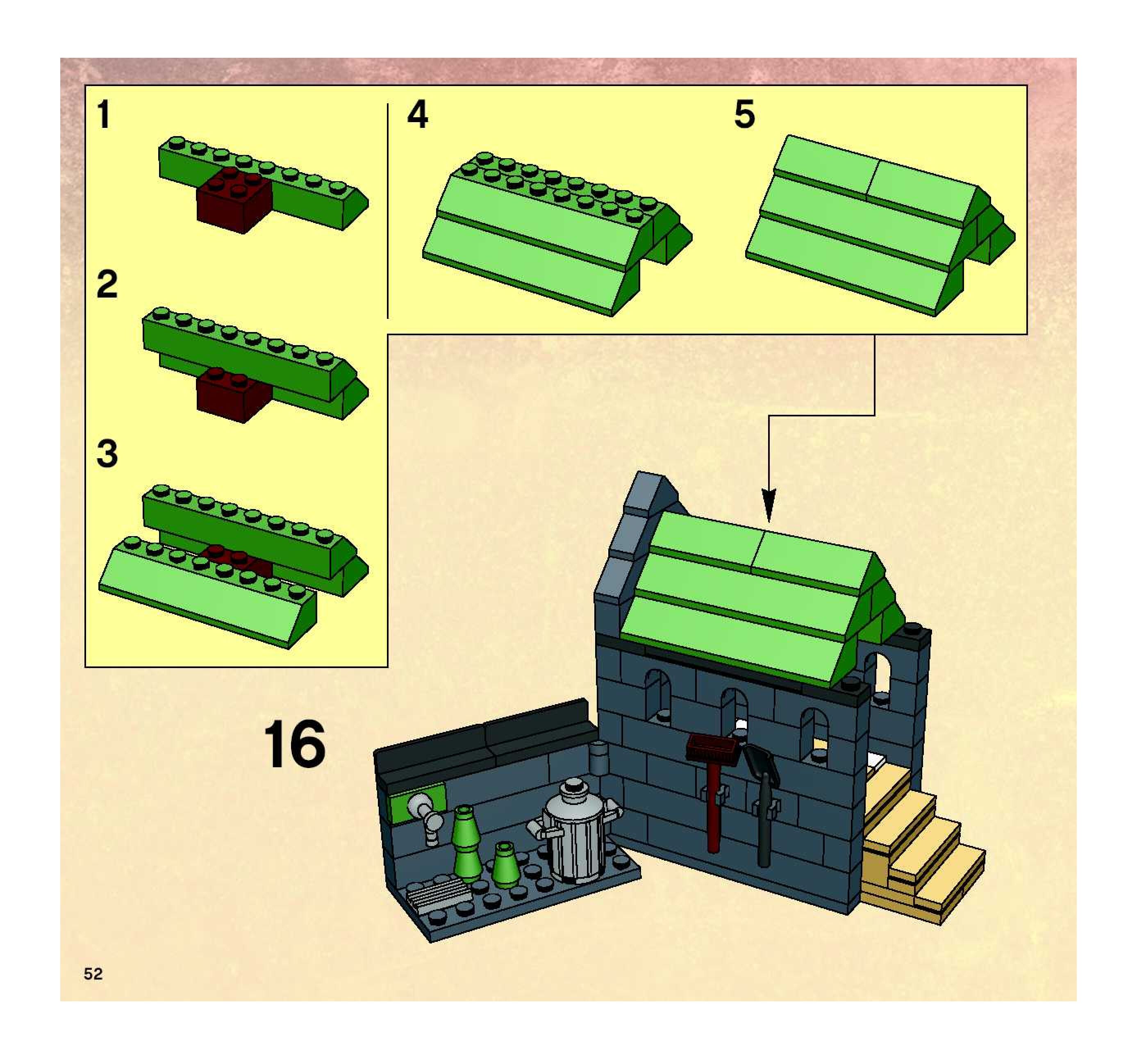 1

2

3

4

5

16

52