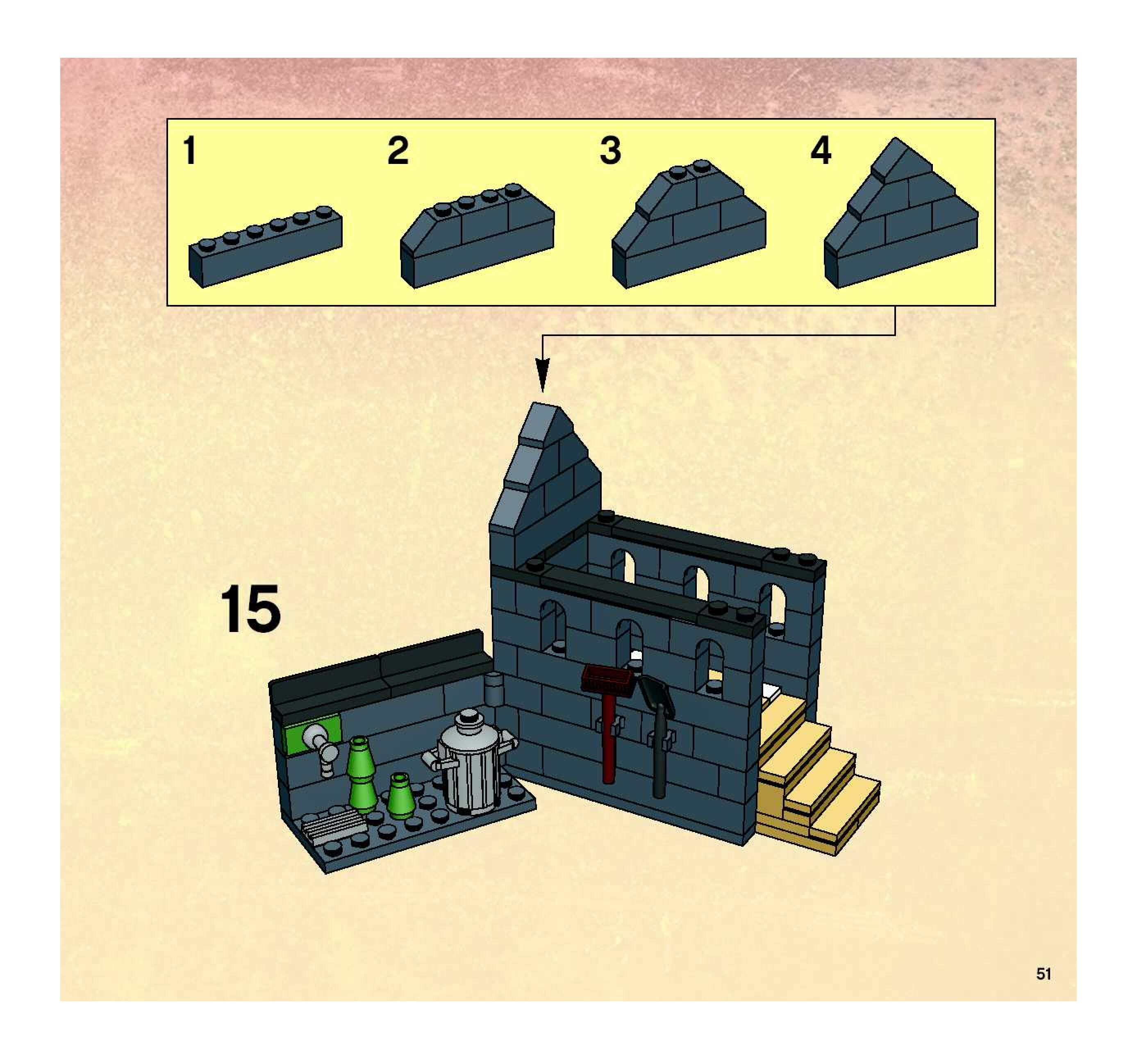 1 2 3 4

15

51