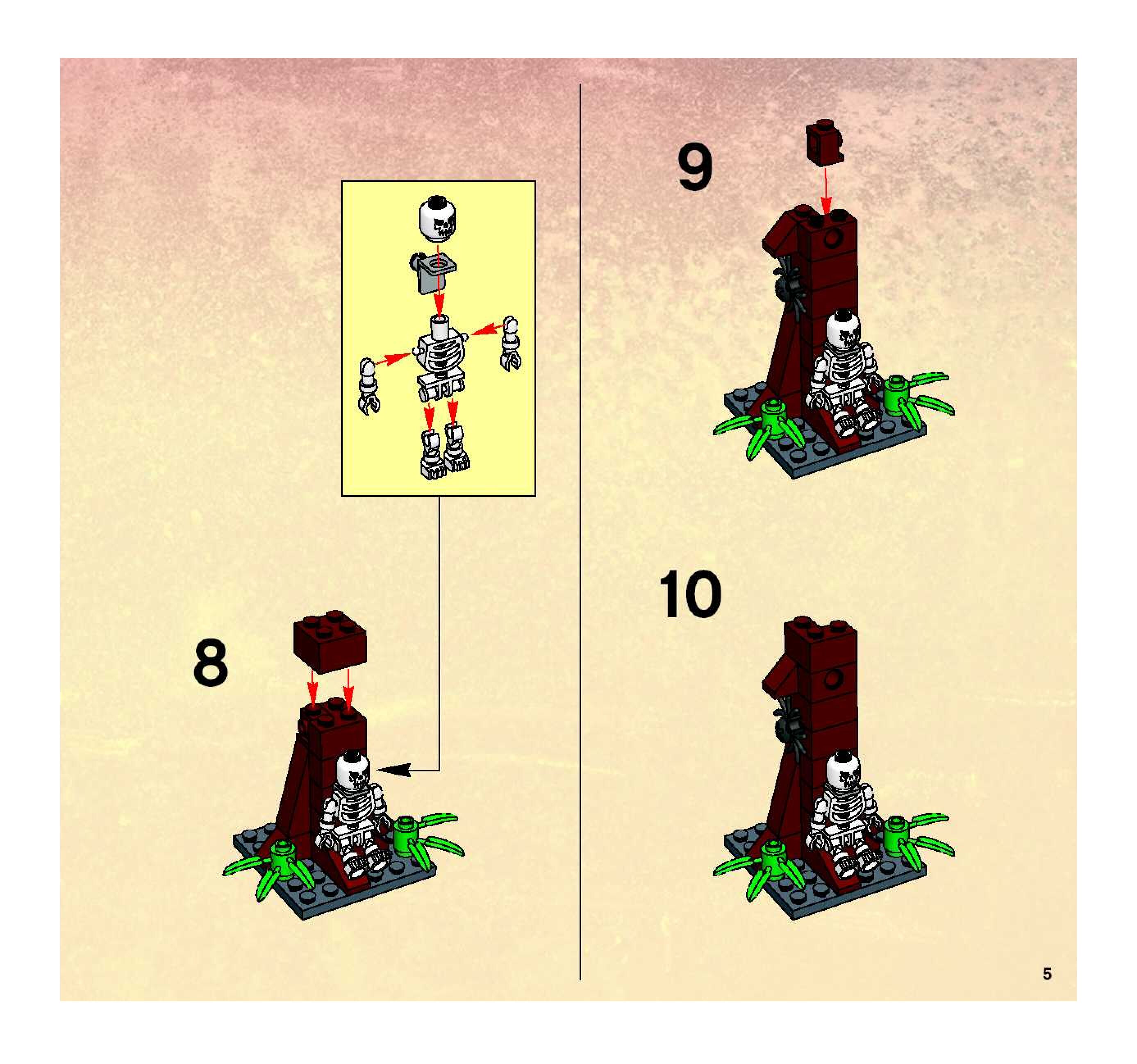 8

9

10

5