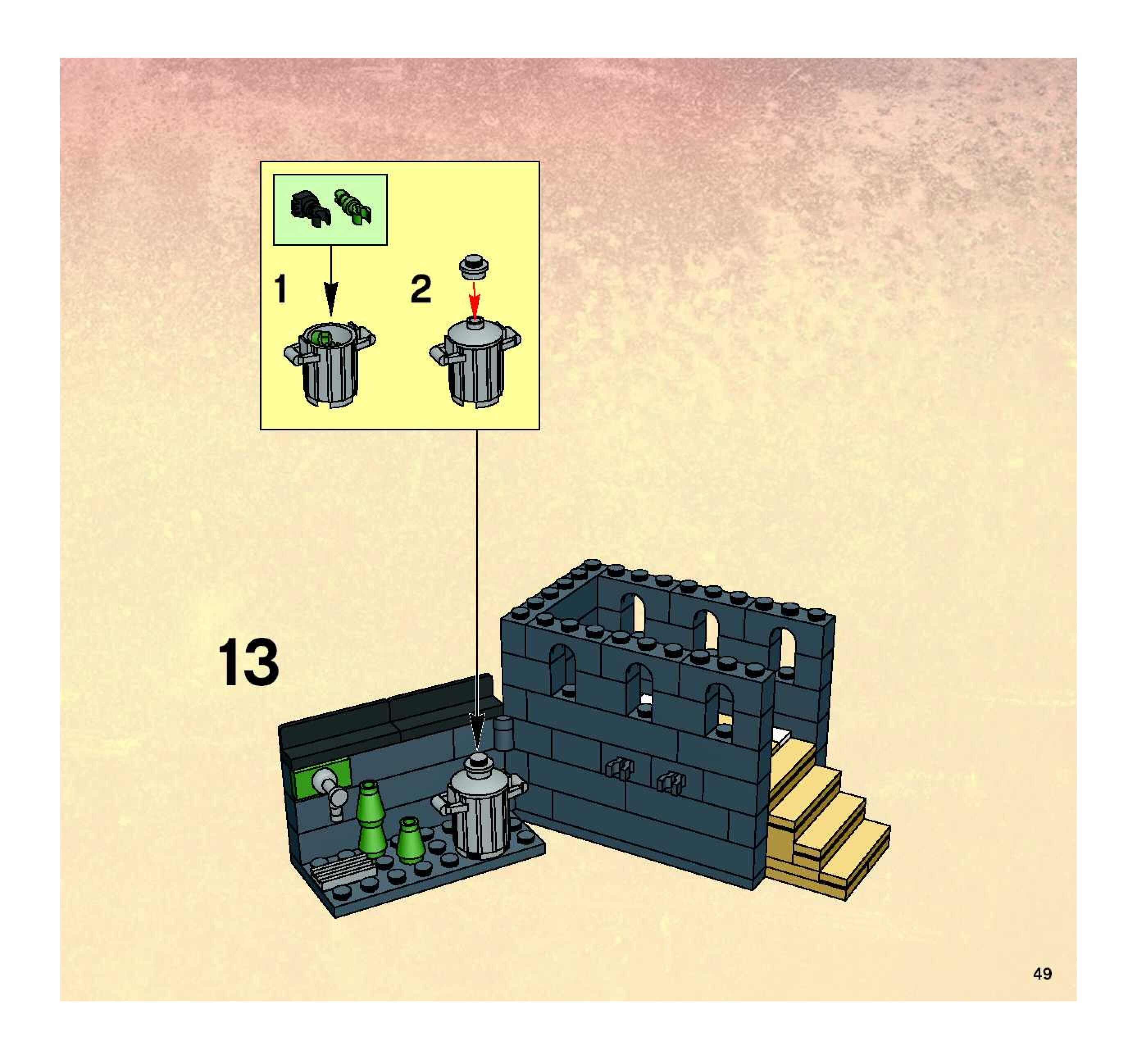 1

2

13

49