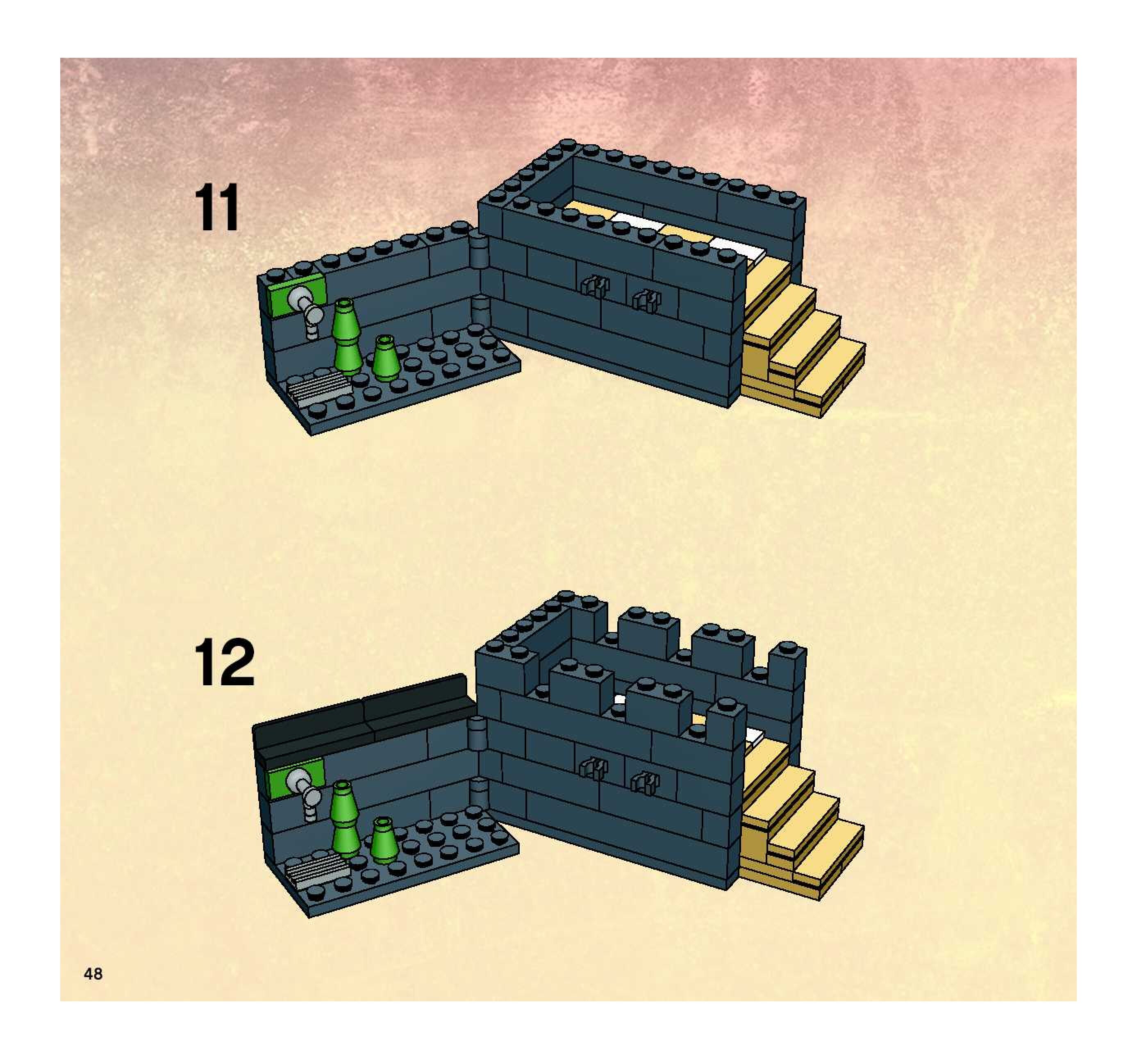 11

12

48