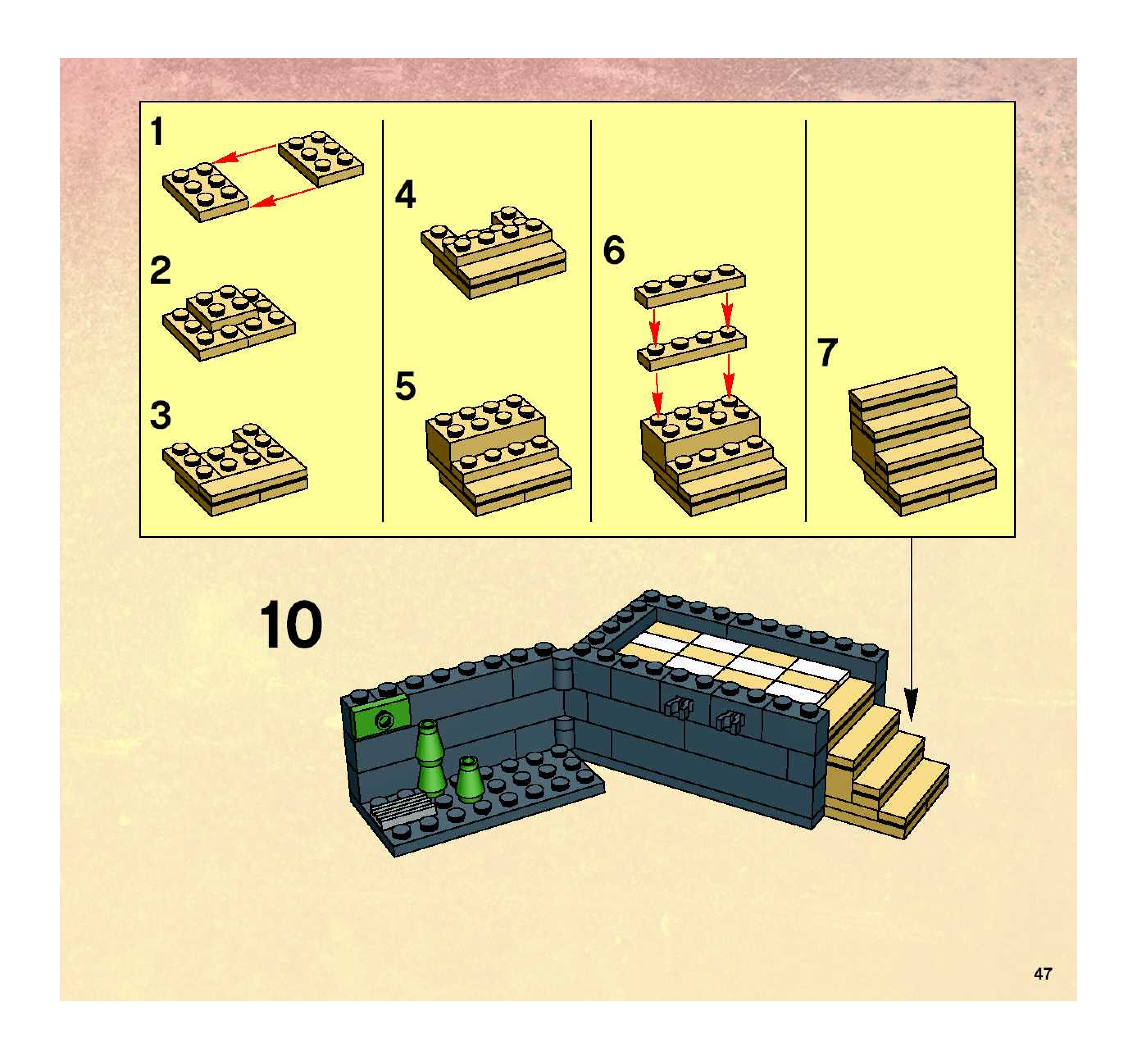 1

2

3

4

5

6

7

10

47