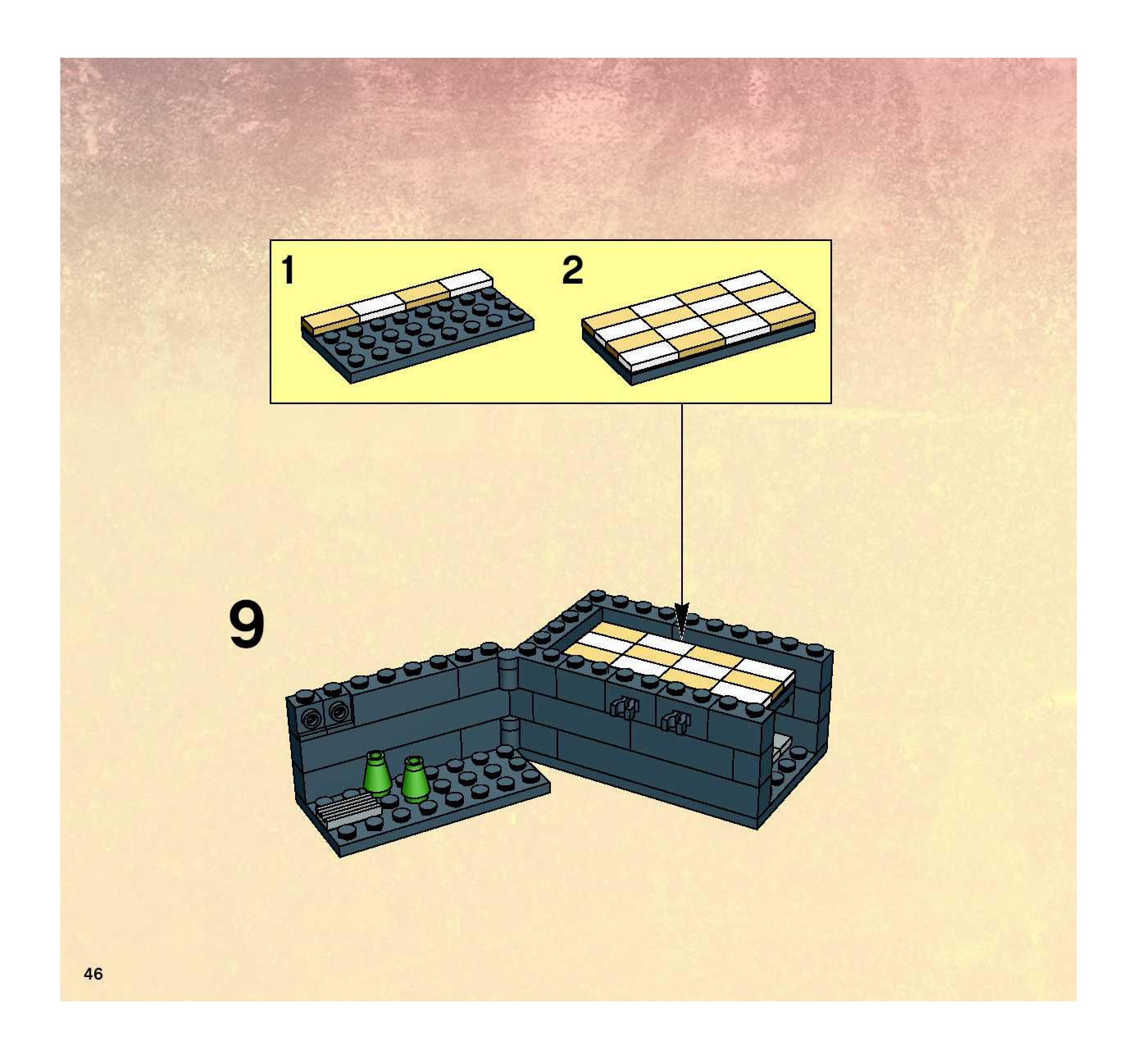 1

2

9

46