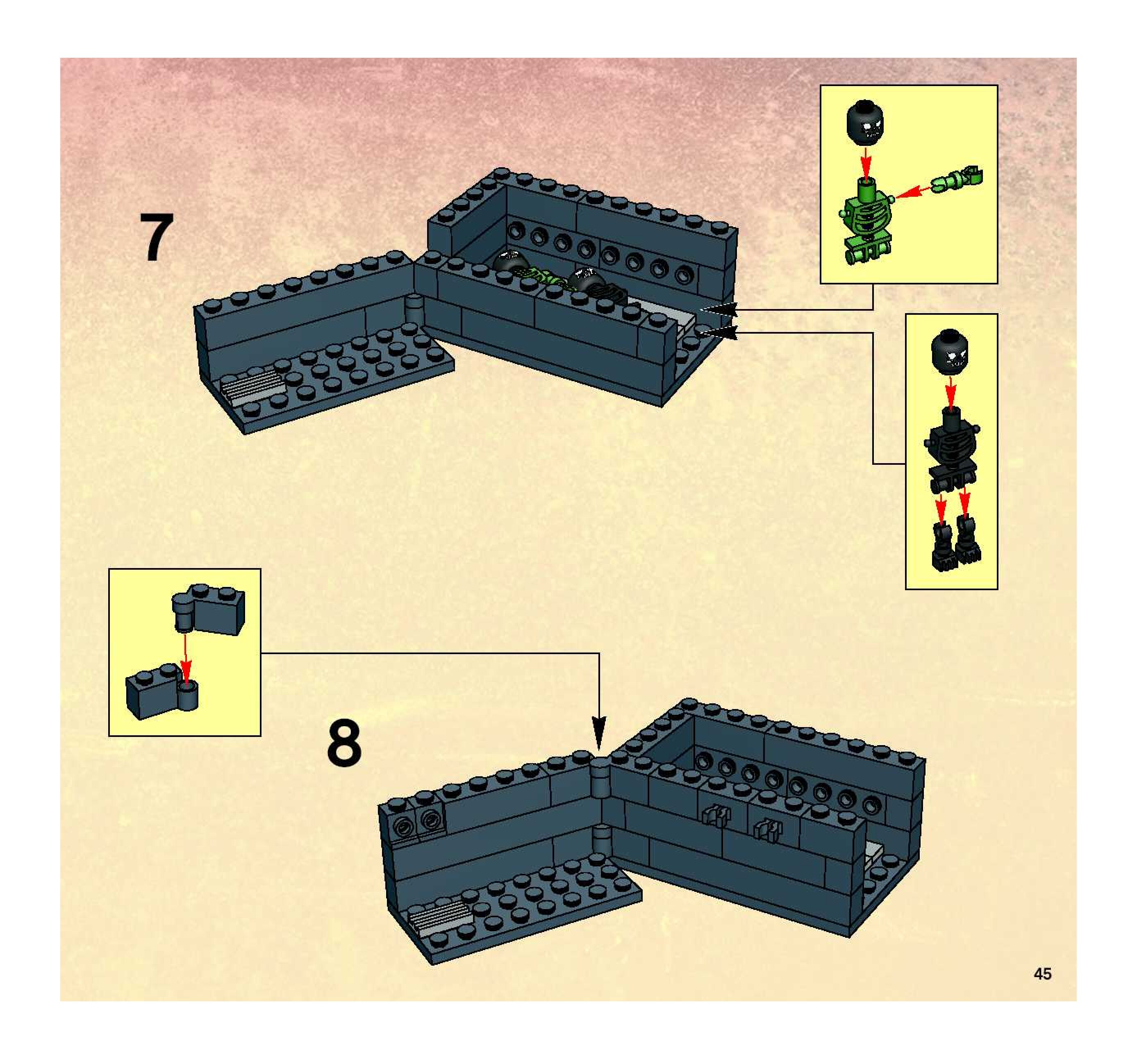 7

8

45